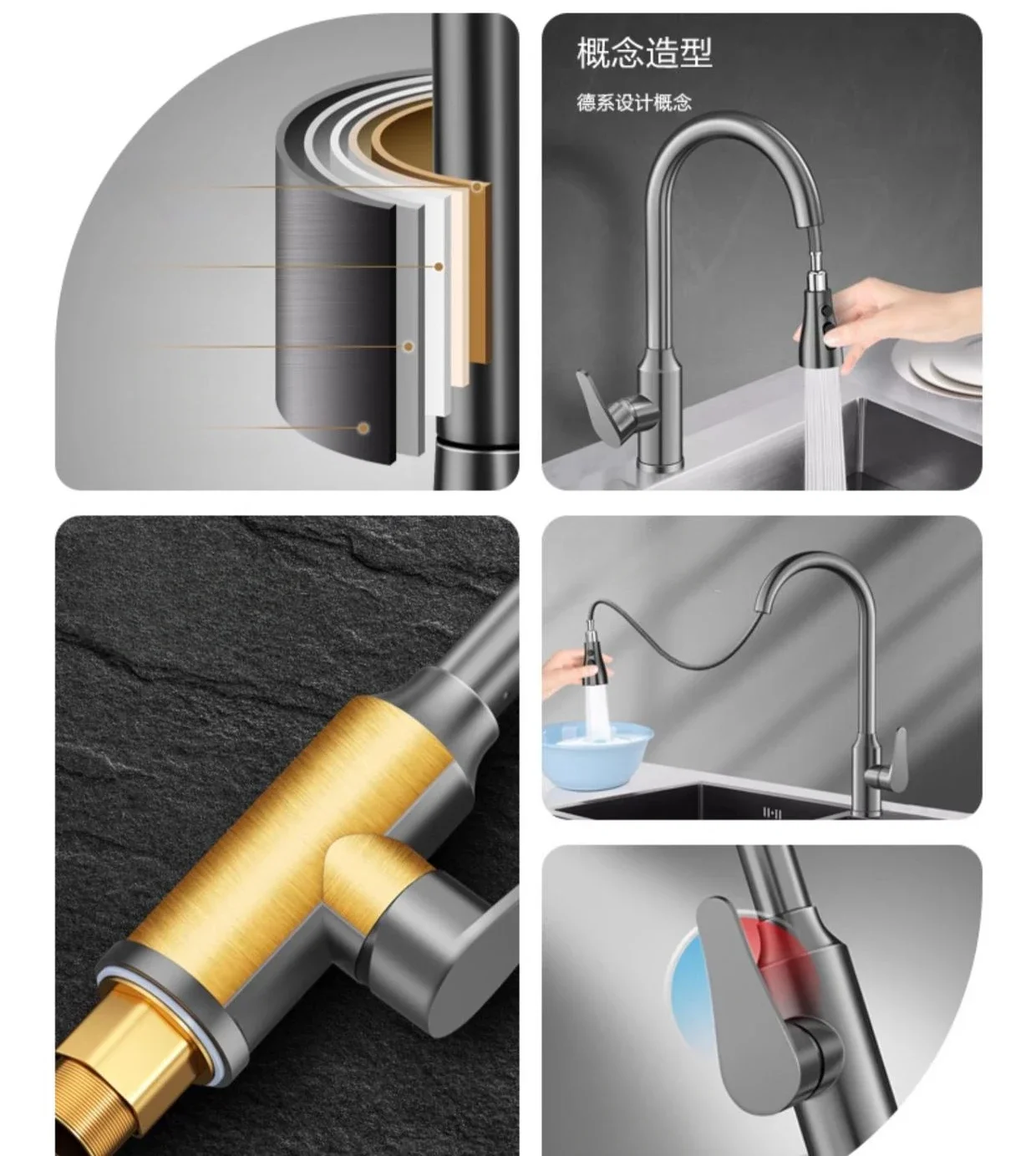 概念造型

德系设计概念