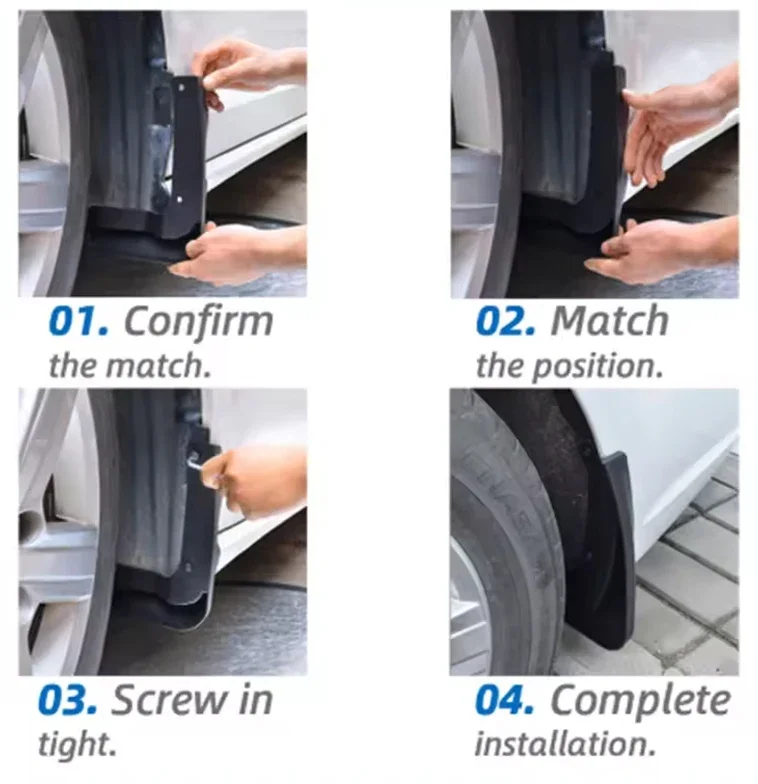 01. Confirm the match.

02. Match the position.

03. Screw in tight.

04. Complete installation.