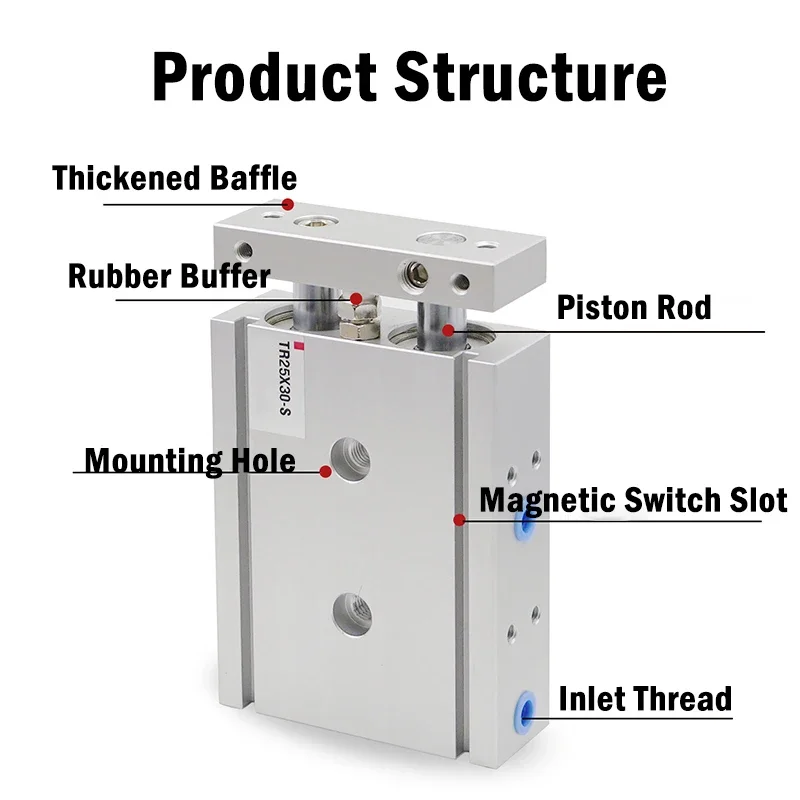 Product Structure

Thickened Baffle

Rubber Buffer

Piston Rod

TR25X30-S

Mounting Hole

Magnetic Switch Slot

Inlet Thread