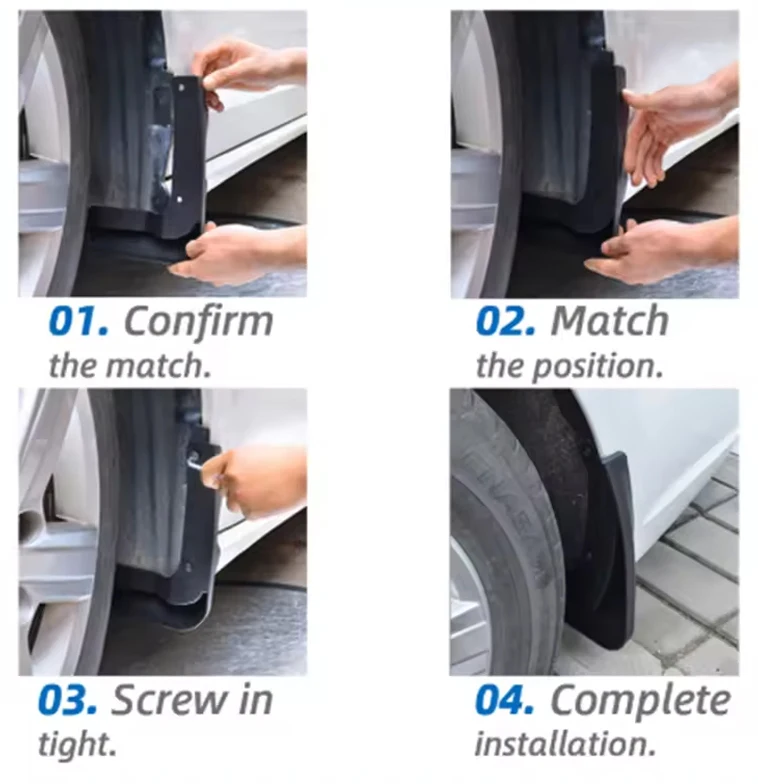 01. Confirm the match.

02. Match the position.

03. Screw in tight.

04. Complete installation.