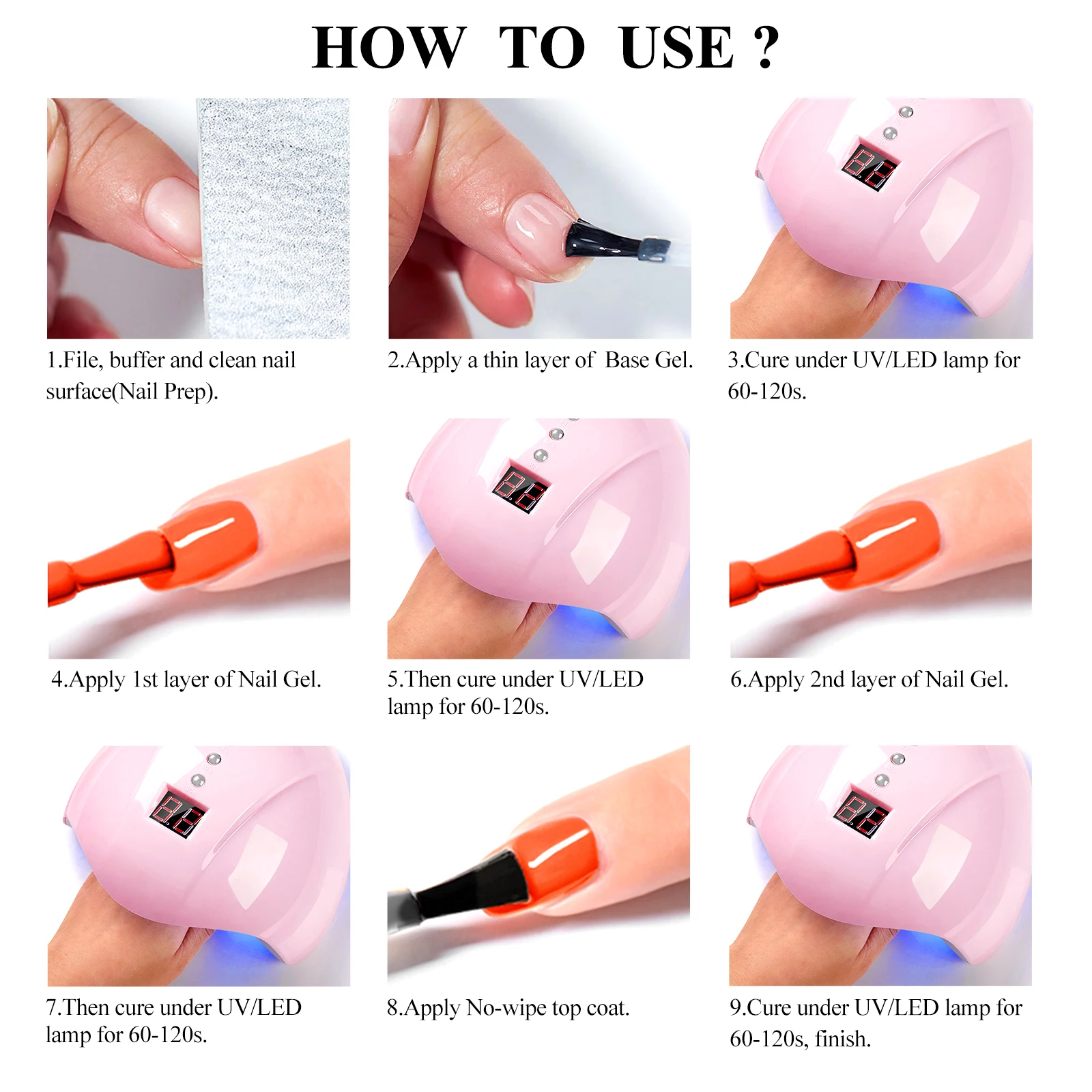 HOW TO USE ?

1.File, buffer and clean nail surface(Nail Prep).

2.Apply a thin layer of Base Gel.

3.Cure under UV/LED lamp for 60-120s.

4.Apply 1st layer of Nail Gel.

5.Then cure under UV/LED lamp for 60-120s.

6.Apply 2nd layer of Nail Gel.

7.Then cure under UV/LED lamp for 60-120s.

8.Apply No-wipe top coat.

9.Cure under UV/LED lamp for 60-120s, finish.