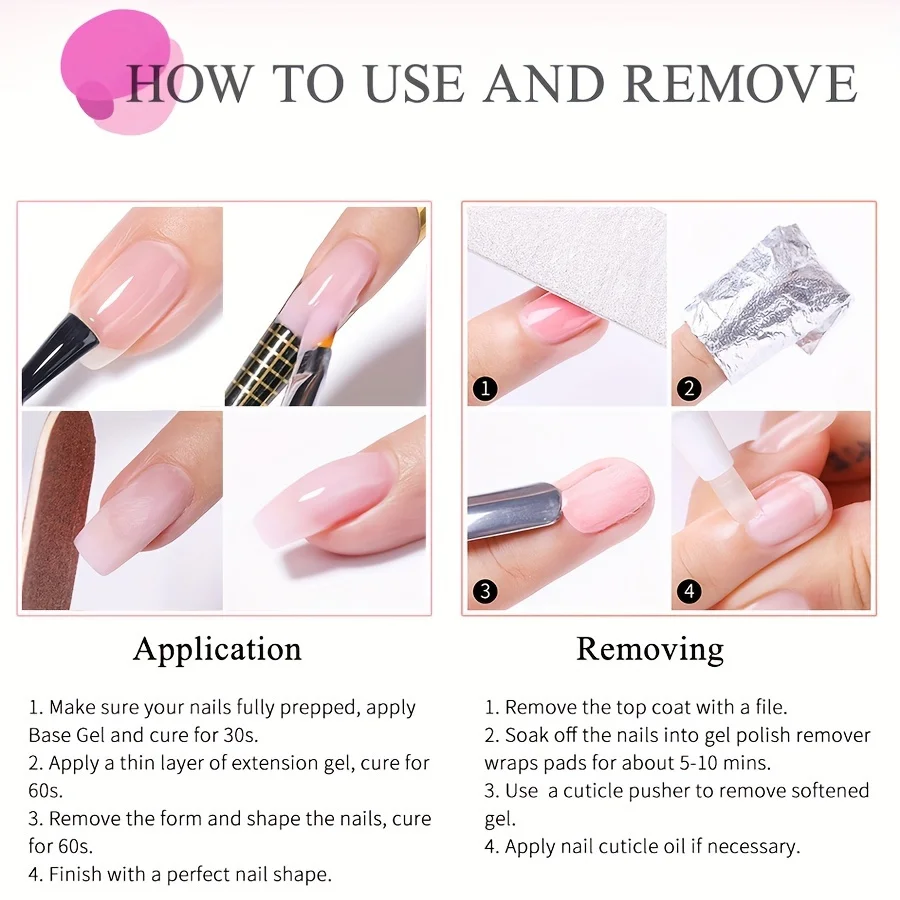 HOW TO USE AND REMOVE

1

2

3

4

Application

1. Make sure your nails fully prepped, apply Base Gel and cure for 30s.
2. Apply a thin layer of extension gel, cure for 60s.
3. Remove the form and shape the nails, cure for 60s.
4. Finish with a perfect nail shape.

Removing

1. Remove the top coat with a file.
2. Soak off the nails into gel polish remover wraps pads for about 5-10 mins.
3. Use a cuticle pusher to remove softened gel.
4. Apply nail cuticle oil if necessary.