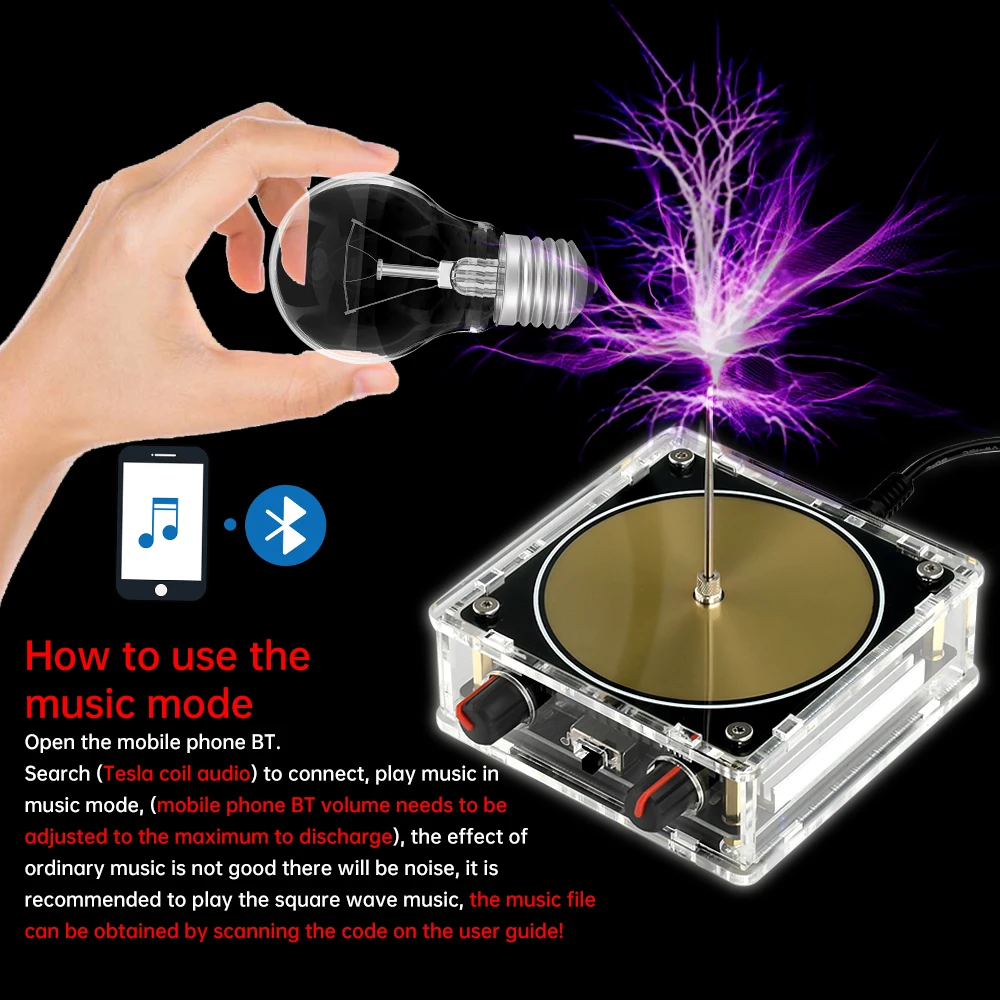 How to use the music mode

Open the mobile phone BT.
Search (Tesla coil audio) to connect, play music in music mode, (mobile phone BT volume needs to be adjusted to the maximum to discharge), the effect of ordinary music is not good there will be noise, it is recommended to play the square wave music, the music file can be obtained by scanning the code on the user guide!