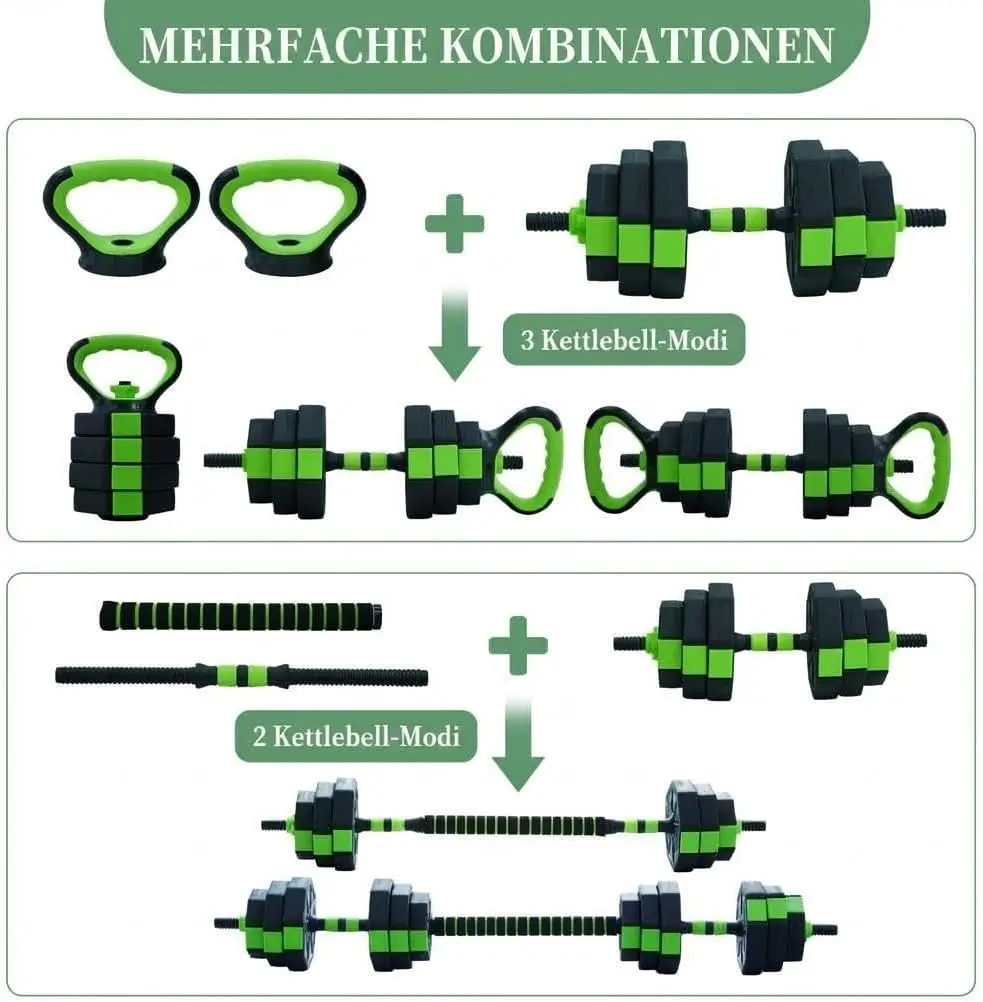 MEHRFACHE KOMBINATIONEN

3 Kettlebell-Modi

2 Kettlebell-Modi