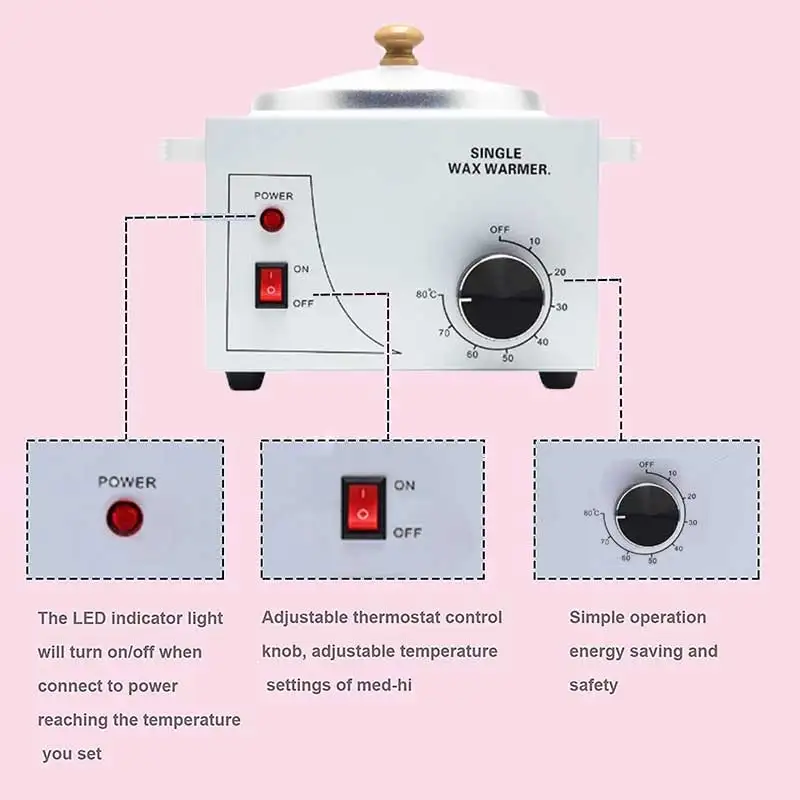 SINGLE
WAX WARMER.

POWER

ON
OFF

OFF
10
20
30
40
50
60
70
80°C

POWER

ON
OFF

OFF
10
20
30
40
50
60
70
80°C

The LED indicator light will turn on/off when connect to power reaching the temperature you set

Adjustable thermostat control knob, adjustable temperature settings of med-hi

Simple operation energy saving and safety