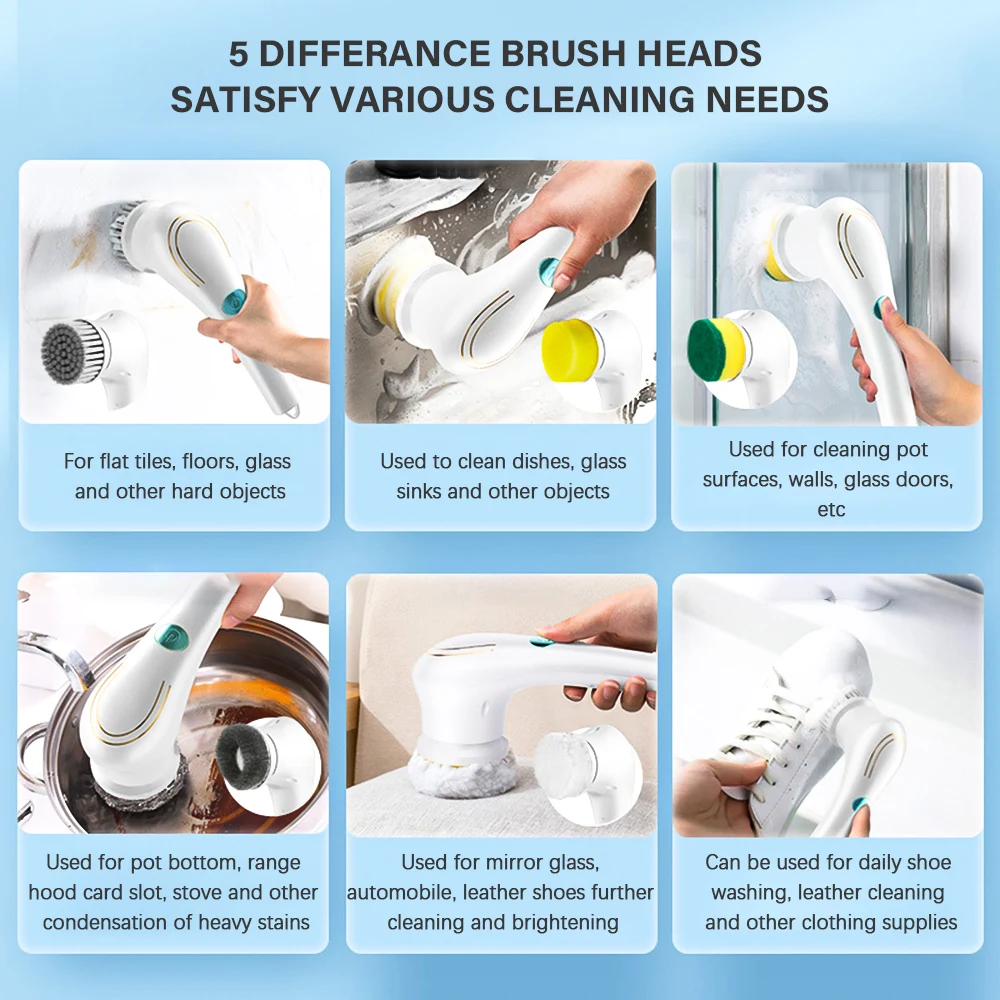 5 DIFFERANCE BRUSH HEADS
SATISFY VARIOUS CLEANING NEEDS

For flat tiles, floors, glass and other hard objects

Used to clean dishes, glass sinks and other objects

Used for cleaning pot surfaces, walls, glass doors, etc

Used for pot bottom, range hood card slot, stove and other condensation of heavy stains

Used for mirror glass, automobile, leather shoes further cleaning and brightening

Can be used for daily shoe washing, leather cleaning and other clothing supplies