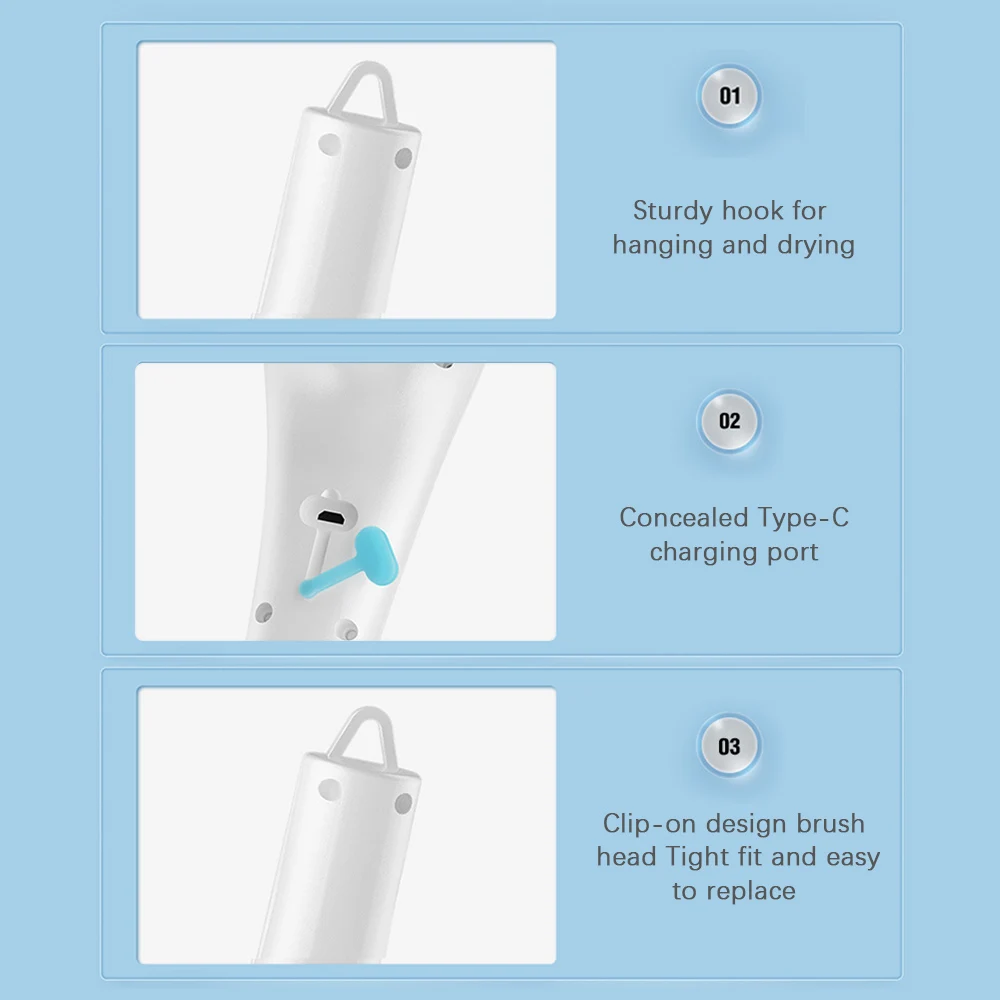 01

Sturdy hook for hanging and drying

02

Concealed Type-C charging port

03

Clip-on design brush head Tight fit and easy to replace