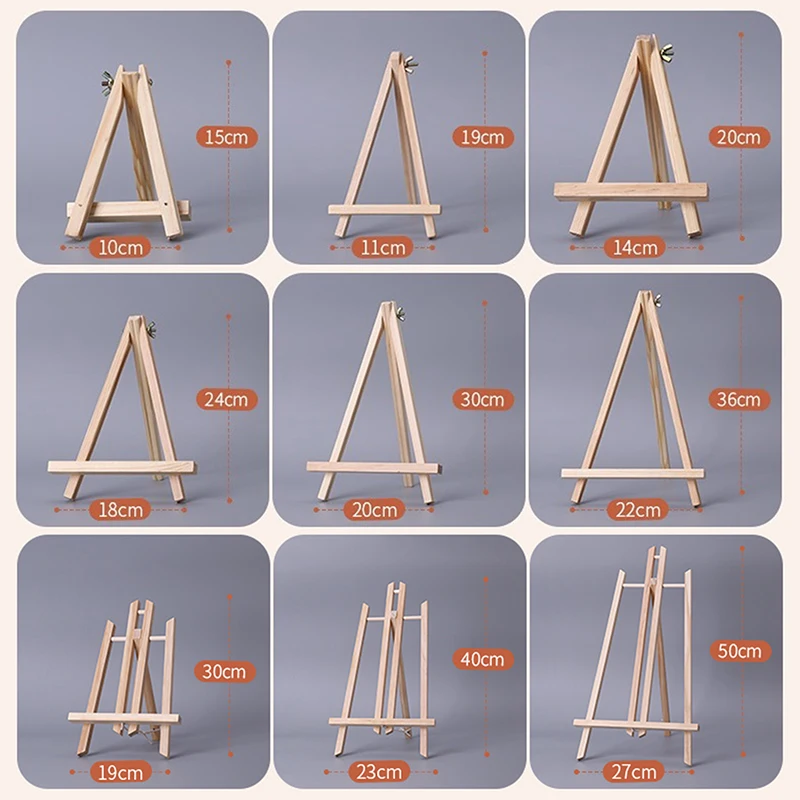 15cm
10cm

19cm
11cm

20cm
14cm

24cm
18cm

30cm
20cm

36cm
22cm

30cm
19cm

40cm
23cm

50cm
27cm