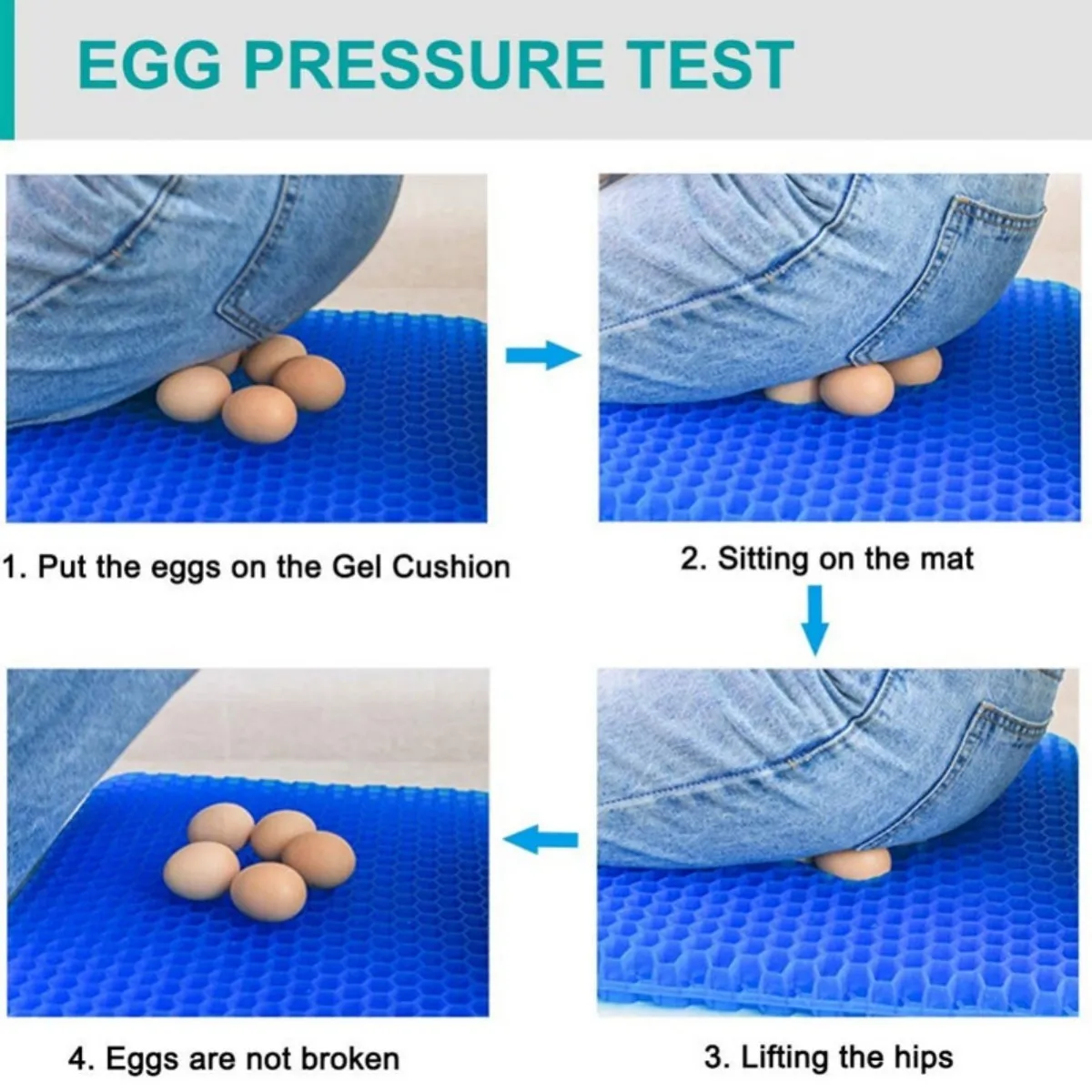 EGG PRESSURE TEST

1. Put the eggs on the Gel Cushion

2. Sitting on the mat

3. Lifting the hips

4. Eggs are not broken