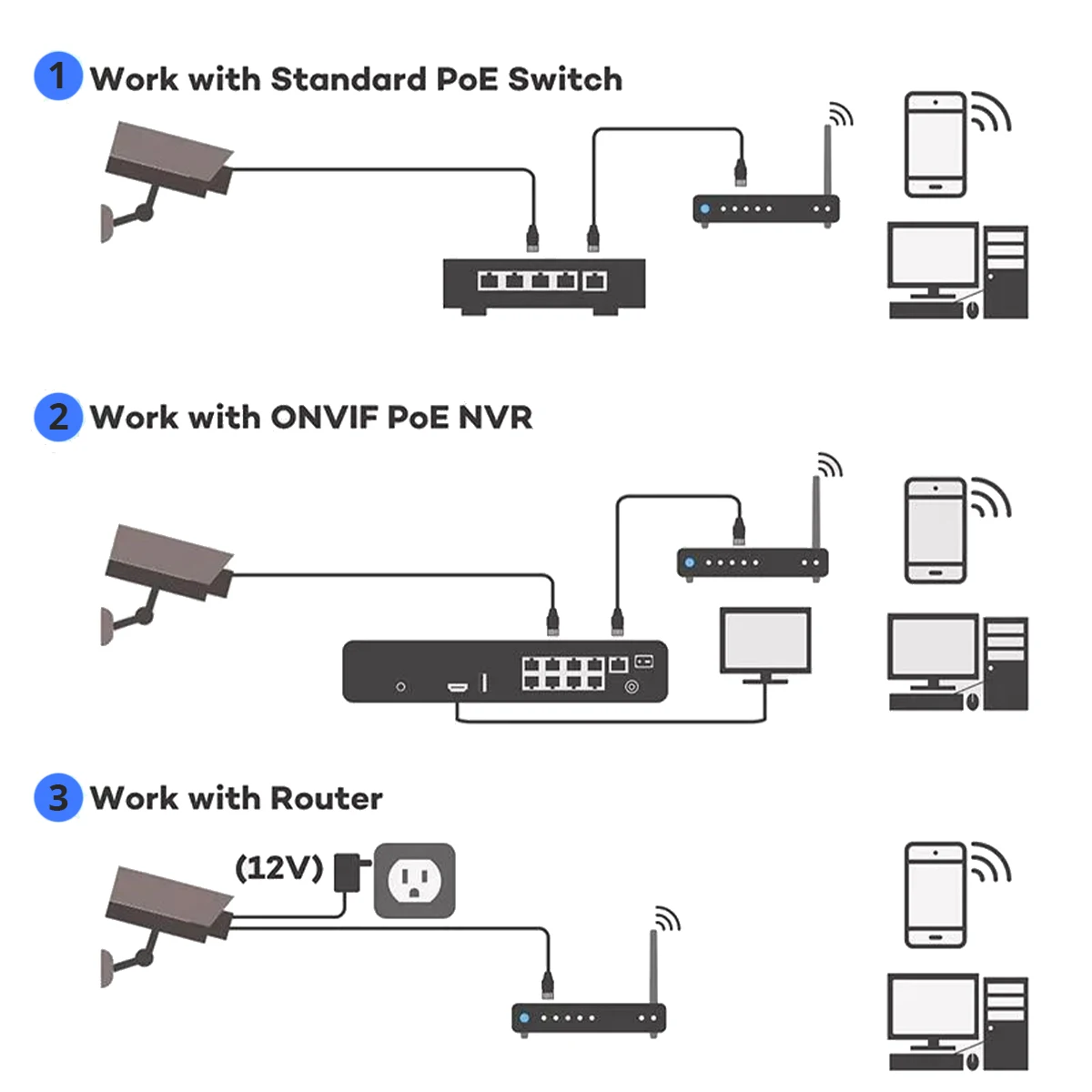 1 Work with Standard PoE Switch

2 Work with ONVIF PoE NVR

3 Work with Router

(12V)