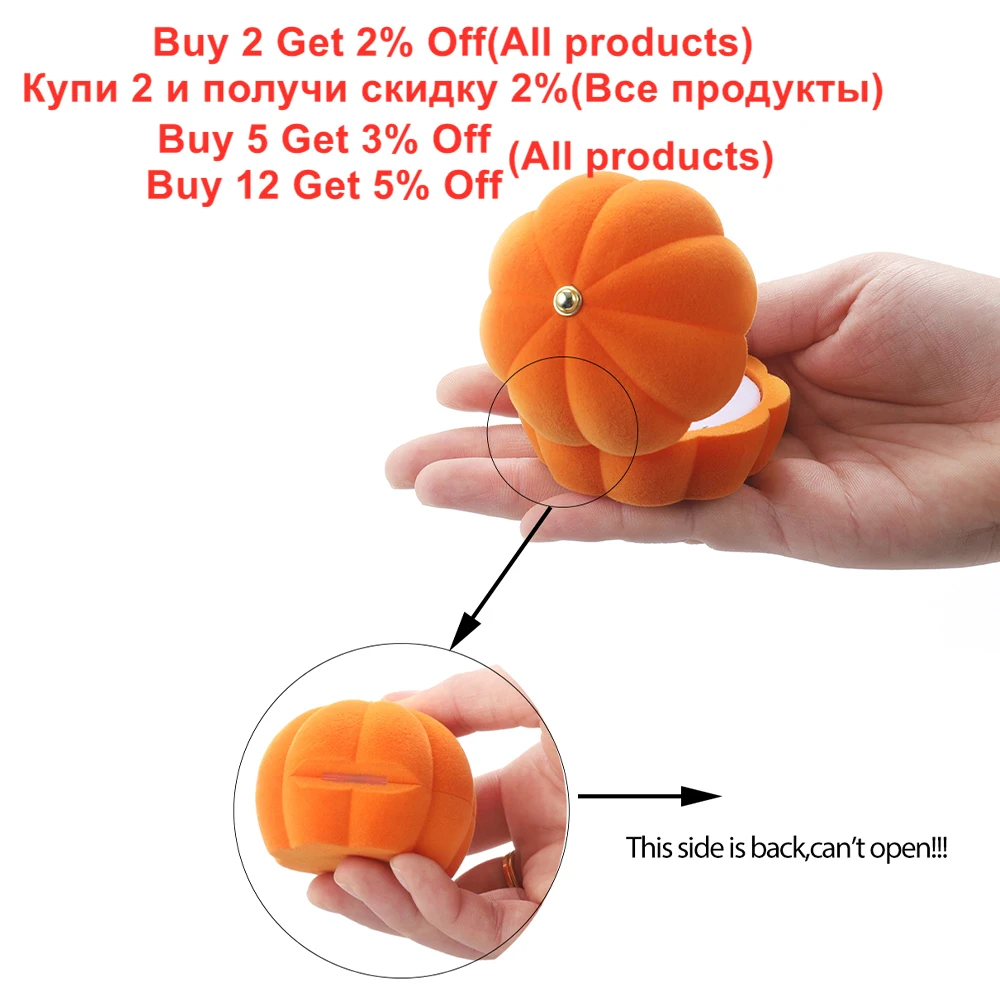 Buy 2 Get 2% Off(All products)
Купи 2 и получи скидку 2%(Все продукты)
Buy 5 Get 3% Off
Buy 12 Get 5% Off
(All products)

This side is back,can't open!!!