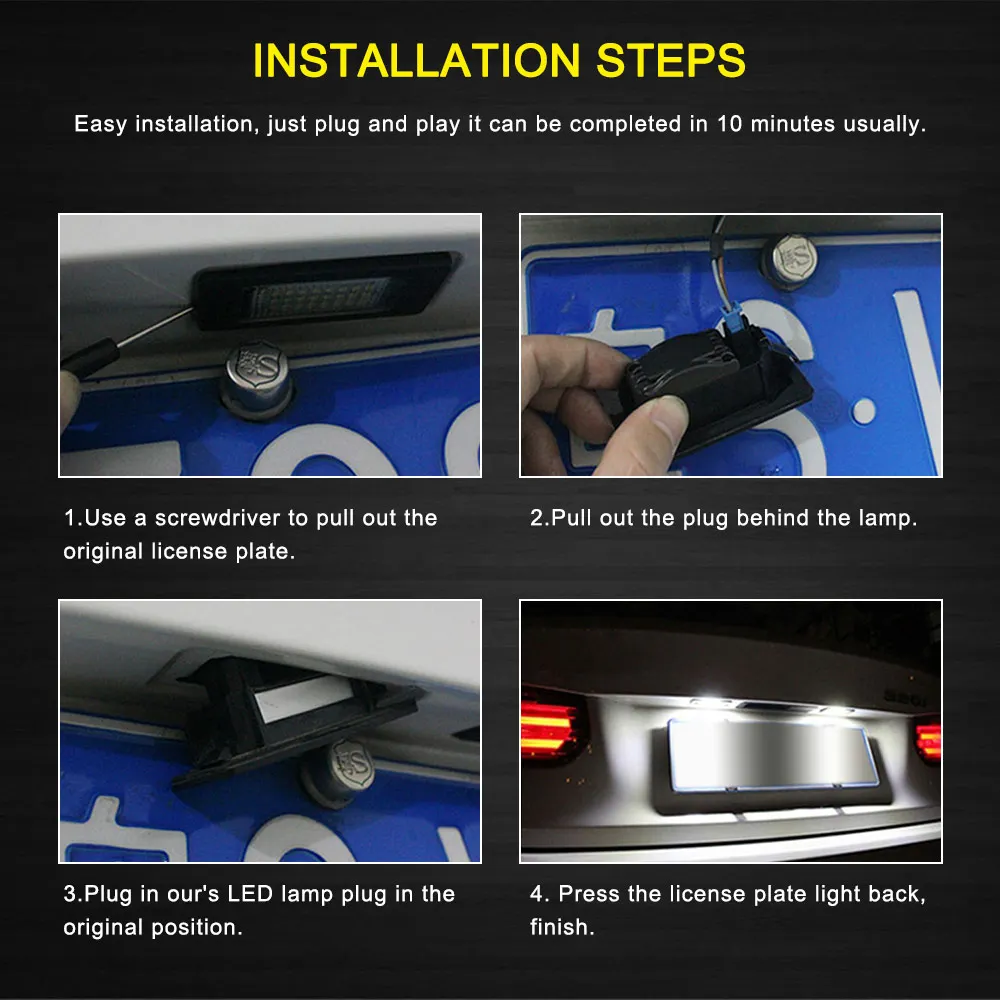 INSTALLATION STEPS

Easy installation, just plug and play it can be completed in 10 minutes usually.

1.Use a screwdriver to pull out the original license plate.

2.Pull out the plug behind the lamp.

3.Plug in our's LED lamp plug in the original position.

4. Press the license plate light back, finish.