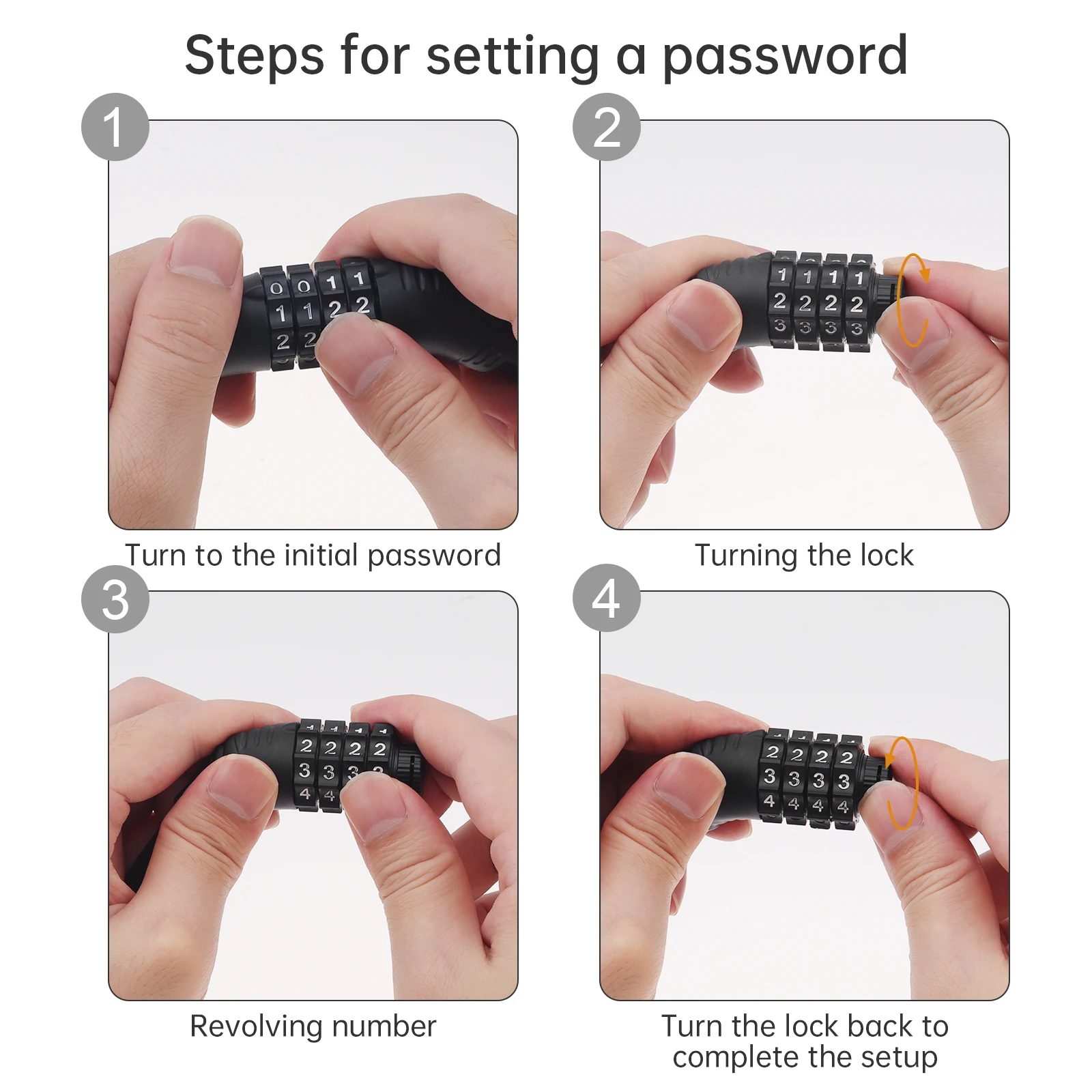 Steps for setting a password

1

0 0 1 1
1 1 2 2
2 2

Turn to the initial password

2

1 1 1 1
2 2 2 2
3 3 3 3

Turning the lock

3

2 2 2 2
3 3 3
4 4

Revolving number

4

2 2 2 2
3 3 3 3
4 4 4 4

Turn the lock back to complete the setup