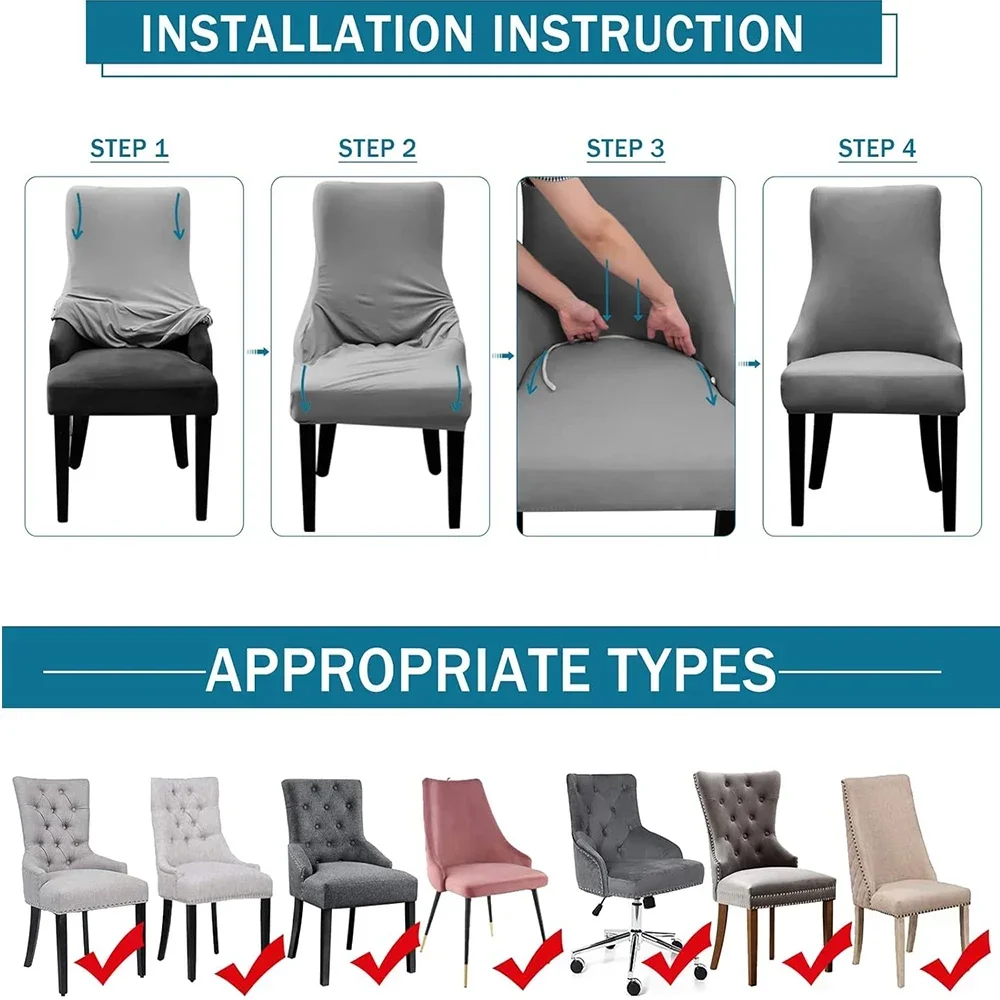 INSTALLATION INSTRUCTION

STEP 1

STEP 2

STEP 3

STEP 4

APPROPRIATE TYPES