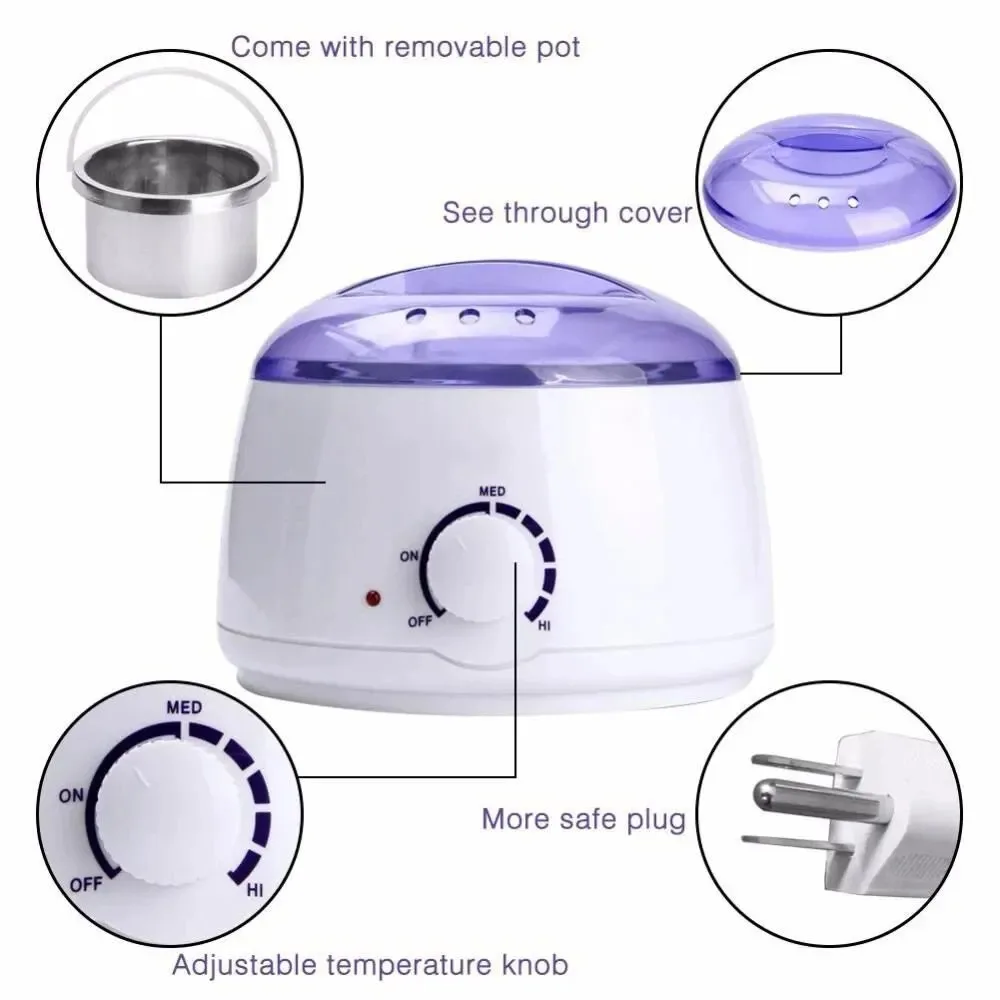 Come with removable pot

See through cover

MED
ON
OFF
HI

MED
ON
OFF
HI

More safe plug

Adjustable temperature knob