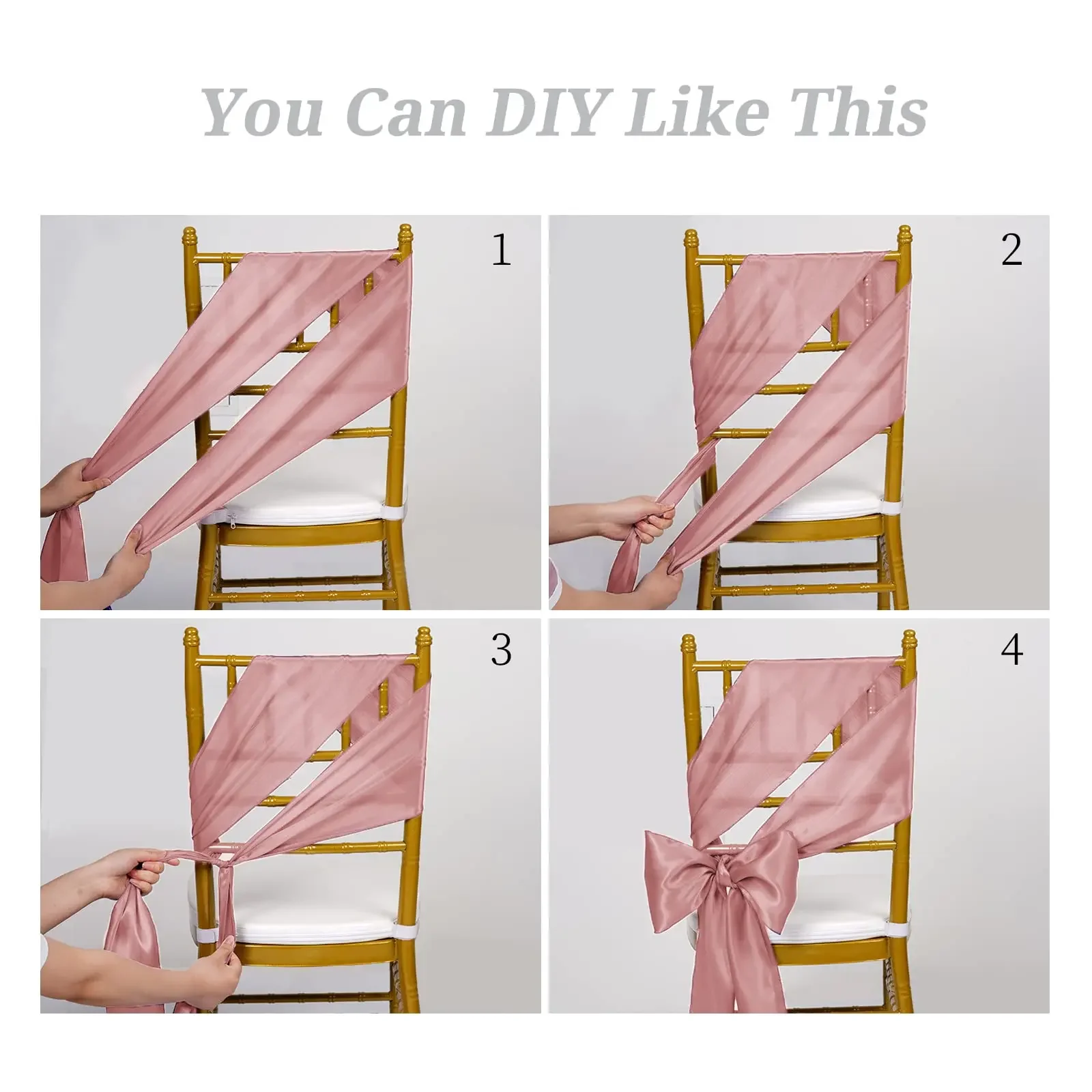 You Can DIY Like This

1

2

3

4