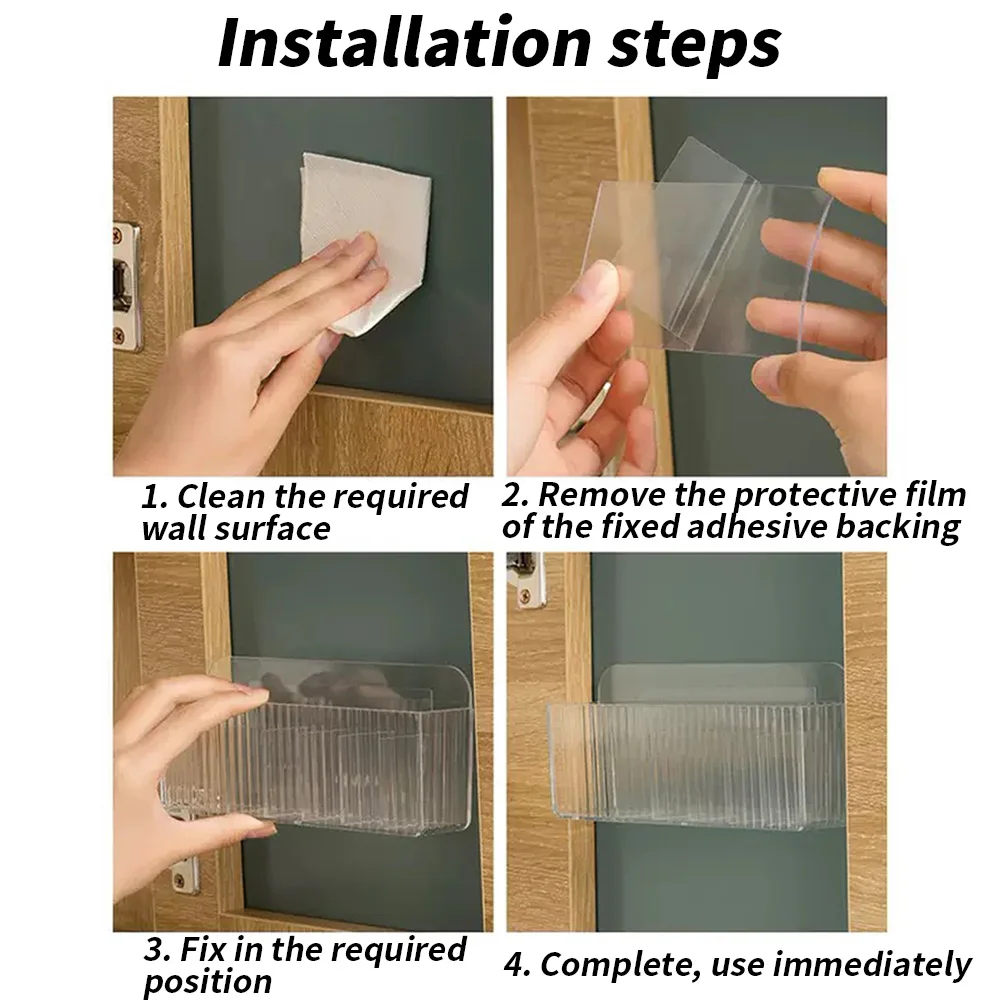 Installation steps

1. Clean the required wall surface

2. Remove the protective film of the fixed adhesive backing

3. Fix in the required position

4. Complete, use immediately