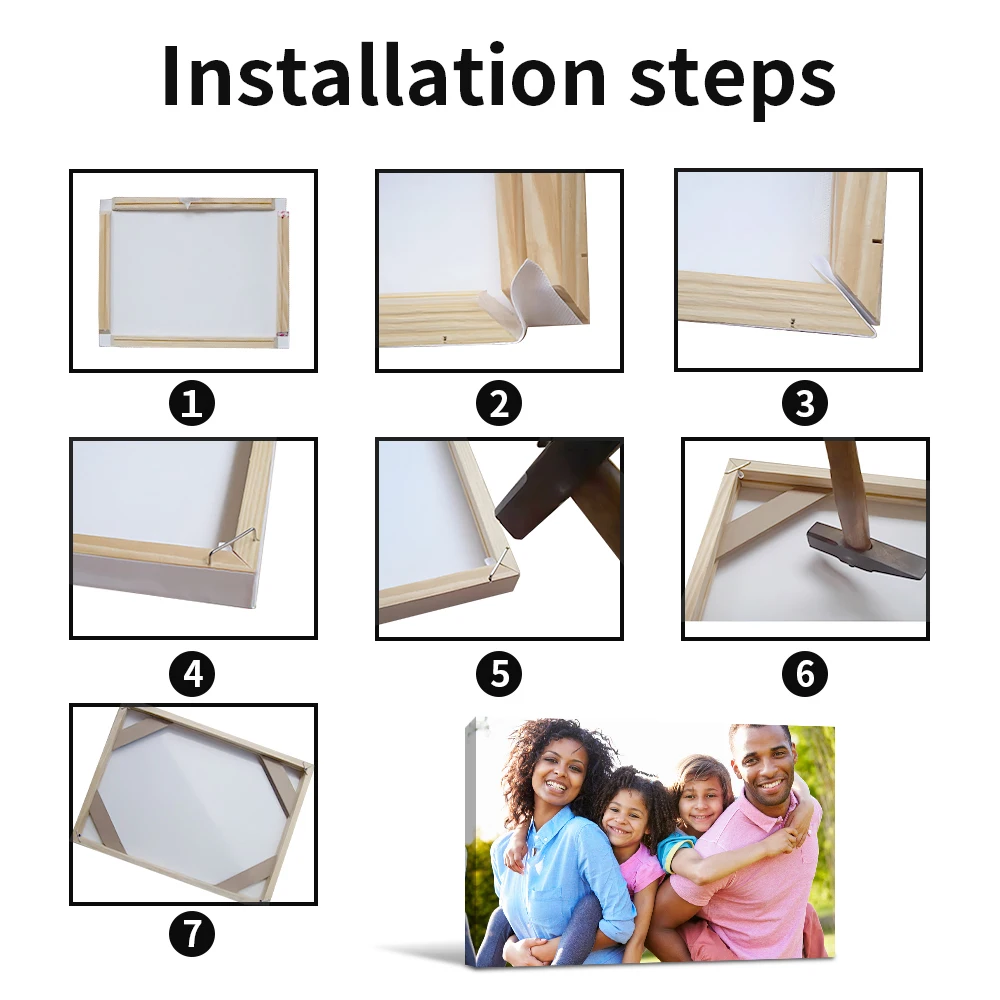 Installation steps

1

2

3

4

5

6

7