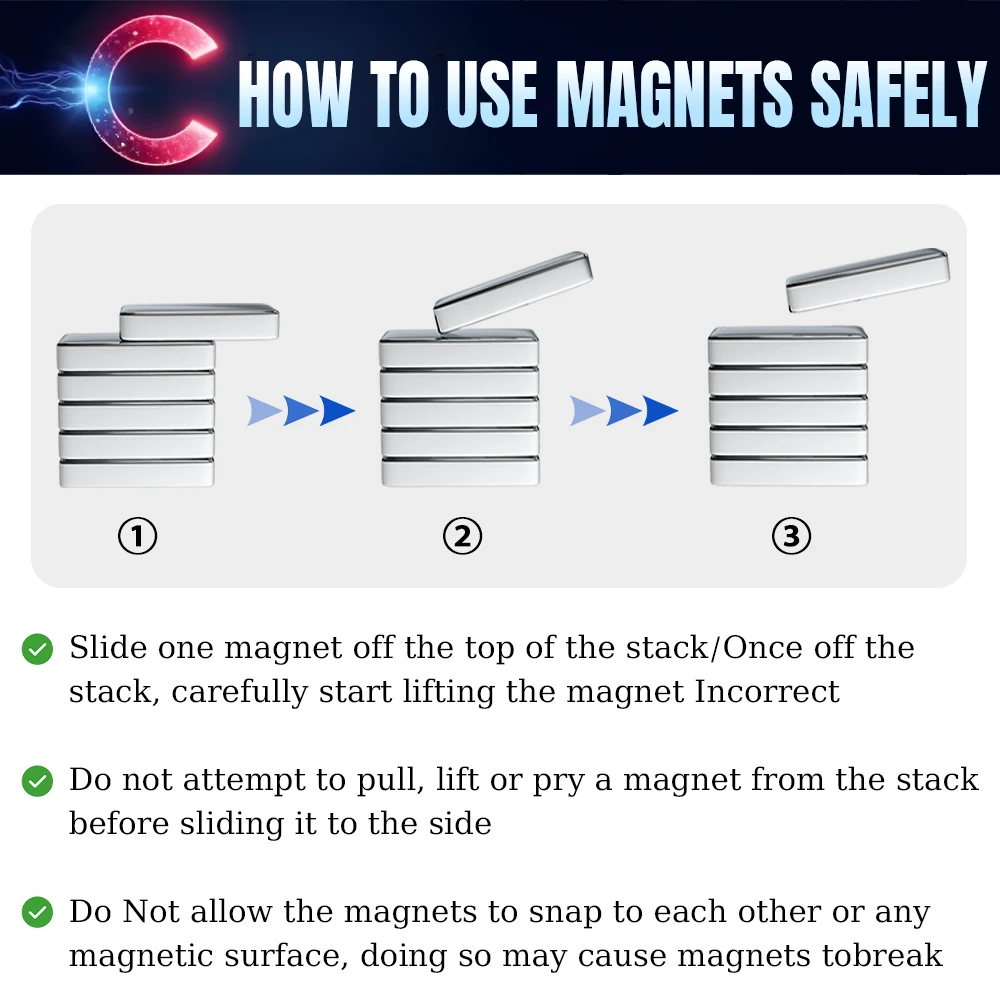 HOW TO USE MAGNETS SAFELY

①

②

③

Slide one magnet off the top of the stack/Once off the stack, carefully start lifting the magnet Incorrect

Do not attempt to pull, lift or pry a magnet from the stack before sliding it to the side

Do Not allow the magnets to snap to each other or any magnetic surface, doing so may cause magnets tobreak