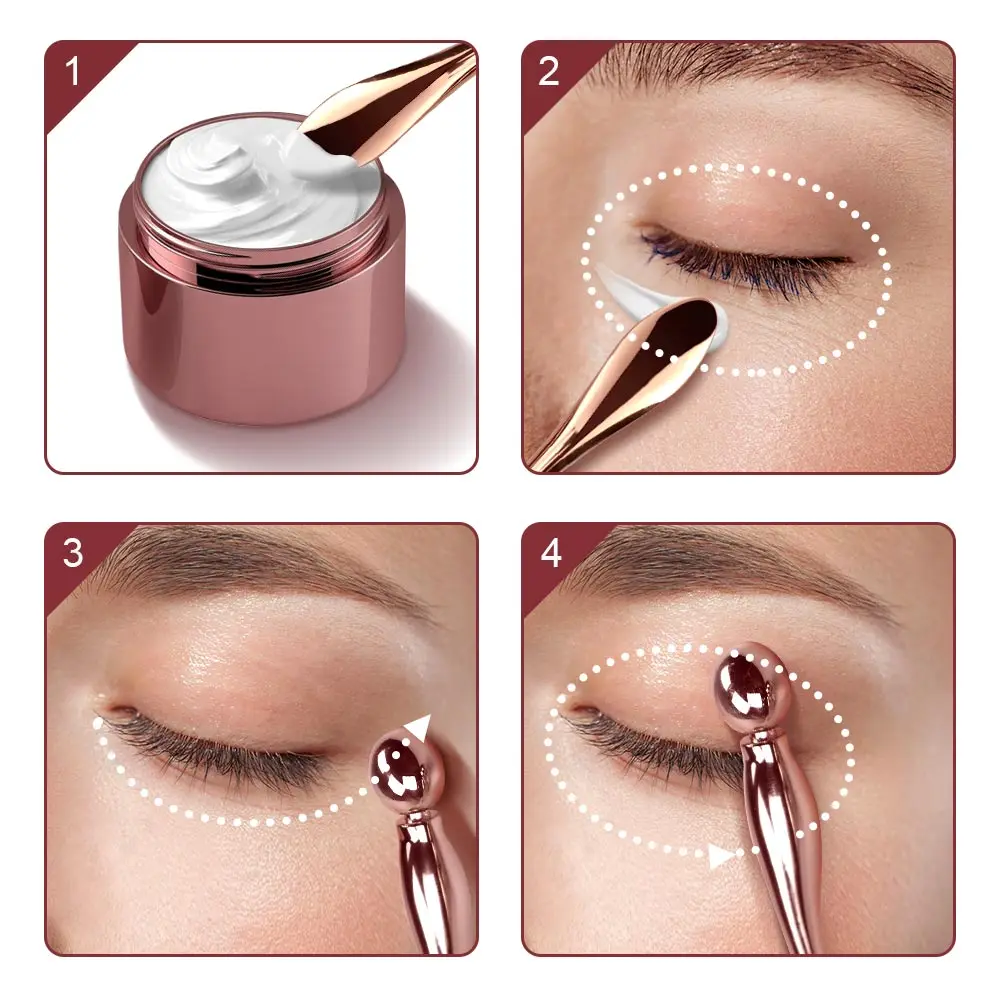 1

2

3

4