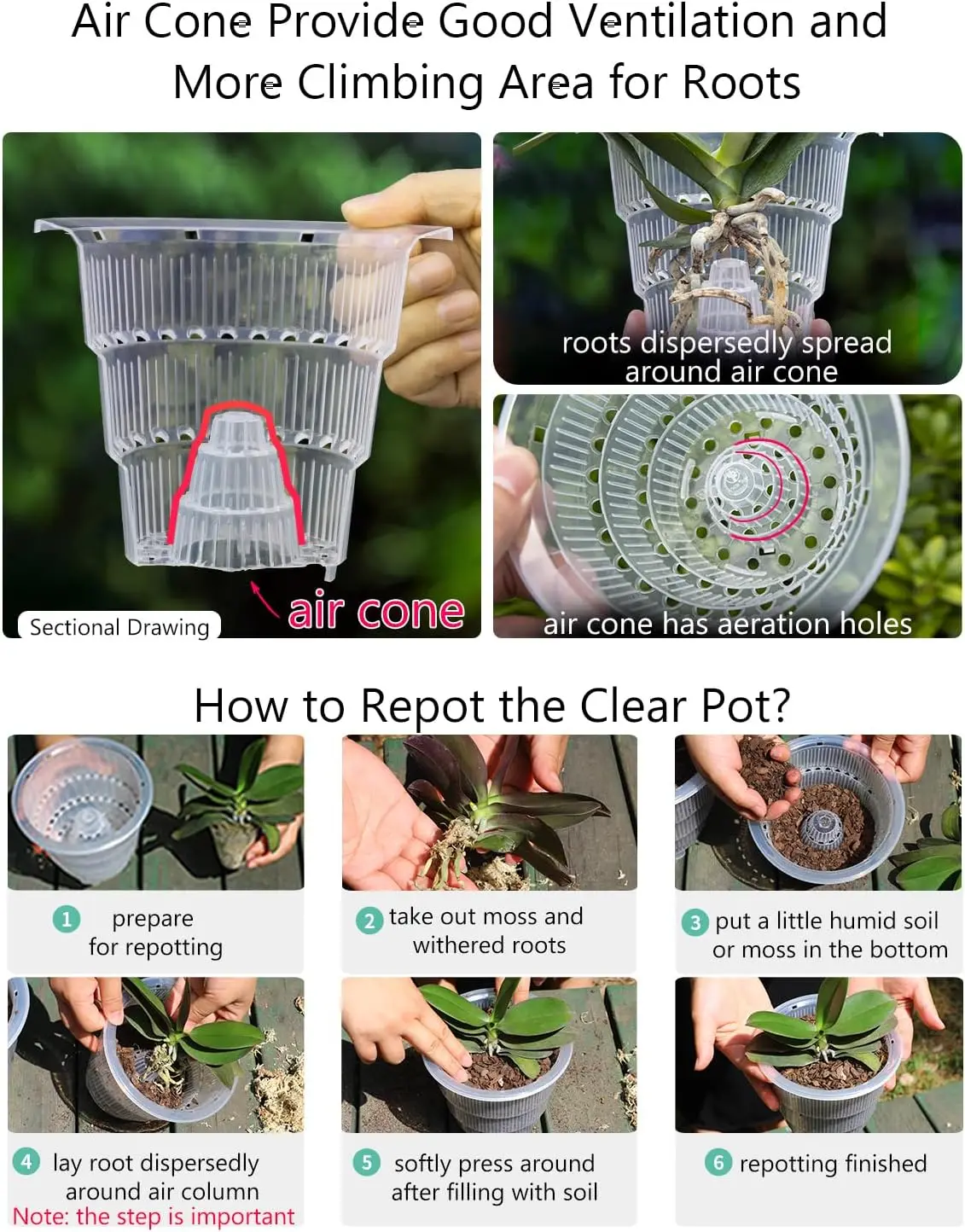 Air Cone Provide Good Ventilation and More Climbing Area for Roots

Sectional Drawing

air cone

roots dispersedly spread around air cone

air cone has aeration holes

How to Repot the Clear Pot?

1 prepare for repotting

2 take out moss and withered roots

3 put a little humid soil or moss in the bottom

4 lay root dispersedly around air column
Note: the step is important

5 softly press around after filling with soil

6 repotting finished