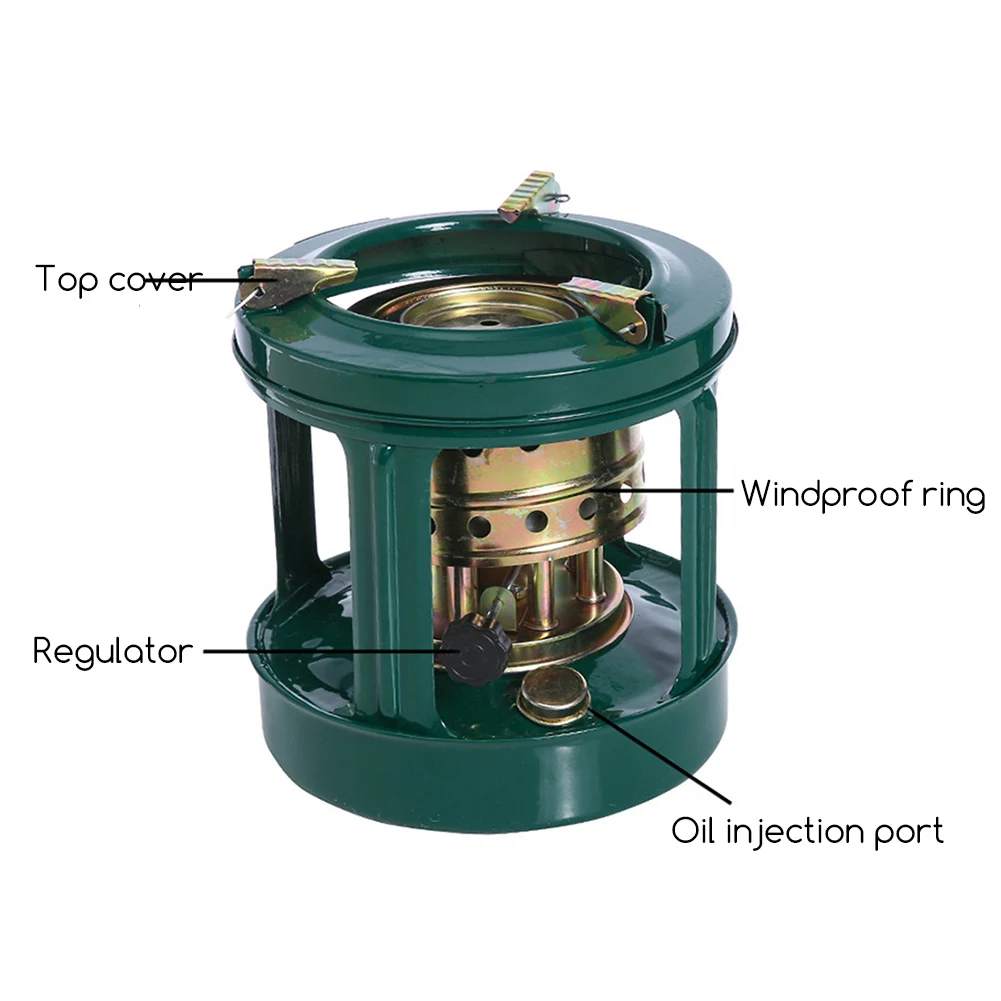 Top cover

Windproof ring

Regulator

Oil injection port