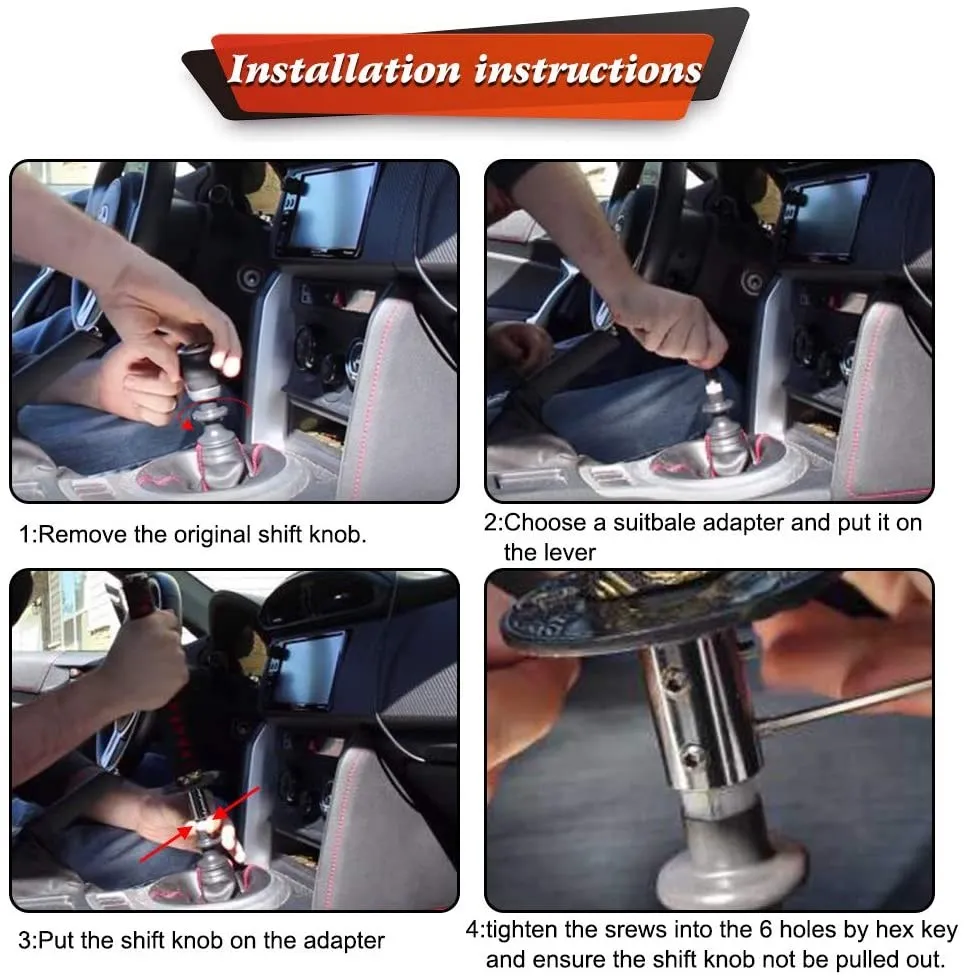 Installation instructions

1:Remove the original shift knob.

2:Choose a suitbale adapter and put it on the lever

3:Put the shift knob on the adapter

4:tighten the srews into the 6 holes by hex key and ensure the shift knob not be pulled out.