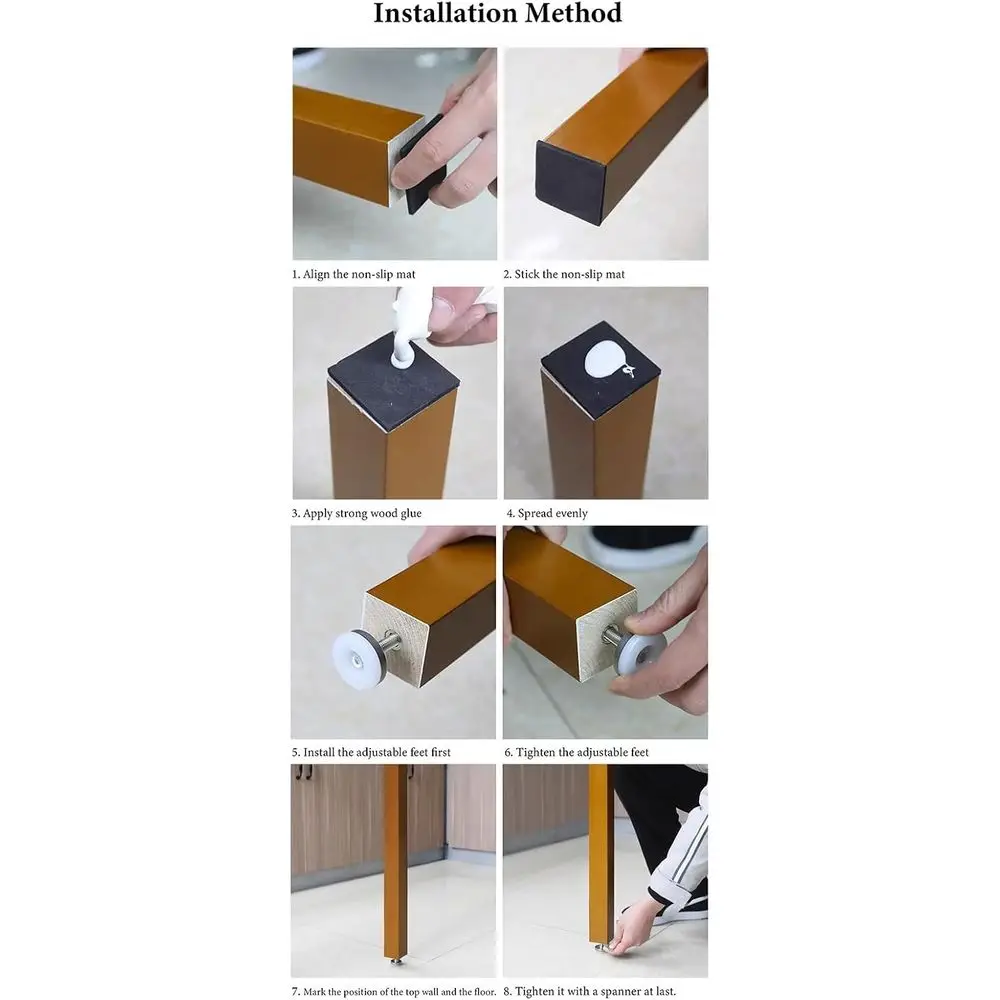 Installation Method

1. Align the non-slip mat

2. Stick the non-slip mat

3. Apply strong wood glue

4. Spread evenly

5. Install the adjustable feet first

6. Tighten the adjustable feet

7. Mark the position of the top wall and the floor.

8. Tighten it with a spanner at last.