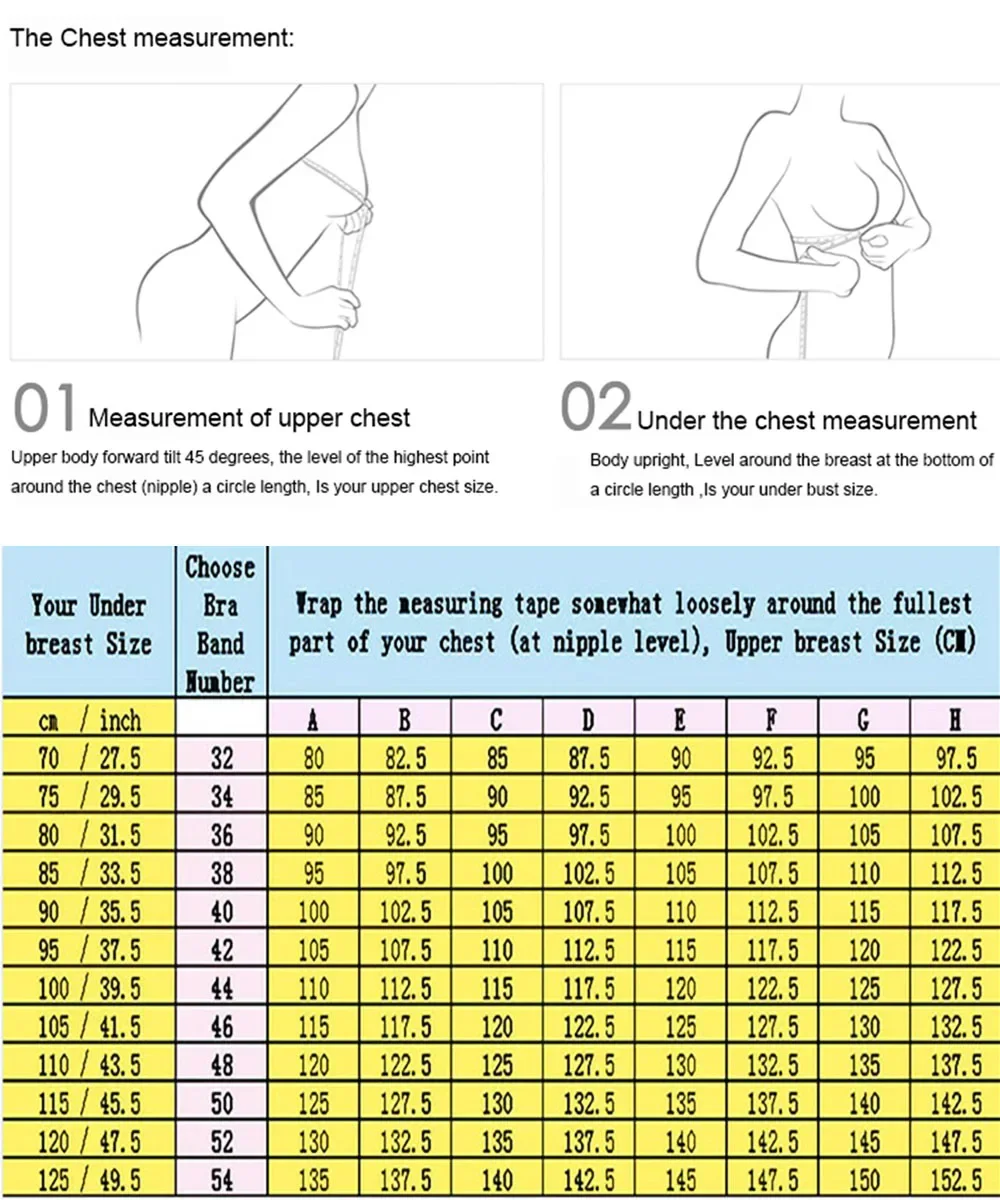 The Chest measurement:

01 Measurement of upper chest

Upper body forward tilt 45 degrees, the level of the highest point around the chest (nipple) a circle length, Is your upper chest size.

02 Under the chest measurement

Body upright, Level around the breast at the bottom of a circle length ,Is your under bust size.

| Your Under breast Size | Choose Bra Band Number | Wrap the measuring tape somewhat loosely around the fullest part of your chest (at nipple level), Upper breast Size (CM) | | | | | | | |
|---|---|---|---|---|---|---|---|---|---|
| cm / inch | | A | B | C | D | E | F | G | H |
| 70 / 27.5 | 32 | 80 | 82.5 | 85 | 87.5 | 90 | 92.5 | 95 | 97.5 |
| 75 / 29.5 | 34 | 85 | 87.5 | 90 | 92.5 | 95 | 97.5 | 100 | 102.5 |
| 80 / 31.5 | 36 | 90 | 92.5 | 95 | 97.5 | 100 | 102.5 | 105 | 107.5 |
| 85 / 33.5 | 38 | 95 | 97.5 | 100 | 102.5 | 105 | 107.5 | 110 | 112.5 |
| 90 / 35.5 | 40 | 100 | 102.5 | 105 | 107.5 | 110 | 112.5 | 115 | 117.5 |
| 95 / 37.5 | 42 | 105 | 107.5 | 110 | 112.5 | 115 | 117.5 | 120 | 122.5 |
| 100 / 39.5 | 44 | 110 | 112.5 | 115 | 117.5 | 120 | 122.5 | 125 | 127.5 |
| 105 / 41.5 | 46 | 115 | 117.5 | 120 | 122.5 | 125 | 127.5 | 130 | 132.5 |
| 110 / 43.5 | 48 | 120 | 122.5 | 125 | 127.5 | 130 | 132.5 | 135 | 137.5 |
| 115 / 45.5 | 50 | 125 | 127.5 | 130 | 132.5 | 135 | 137.5 | 140 | 142.5 |
| 120 / 47.5 | 52 | 130 | 132.5 | 135 | 137.5 | 140 | 142.5 | 145 | 147.5 |
| 125 / 49.5 | 54 | 135 | 137.5 | 140 | 142.5 | 145 | 147.5 | 150 | 152.5 |