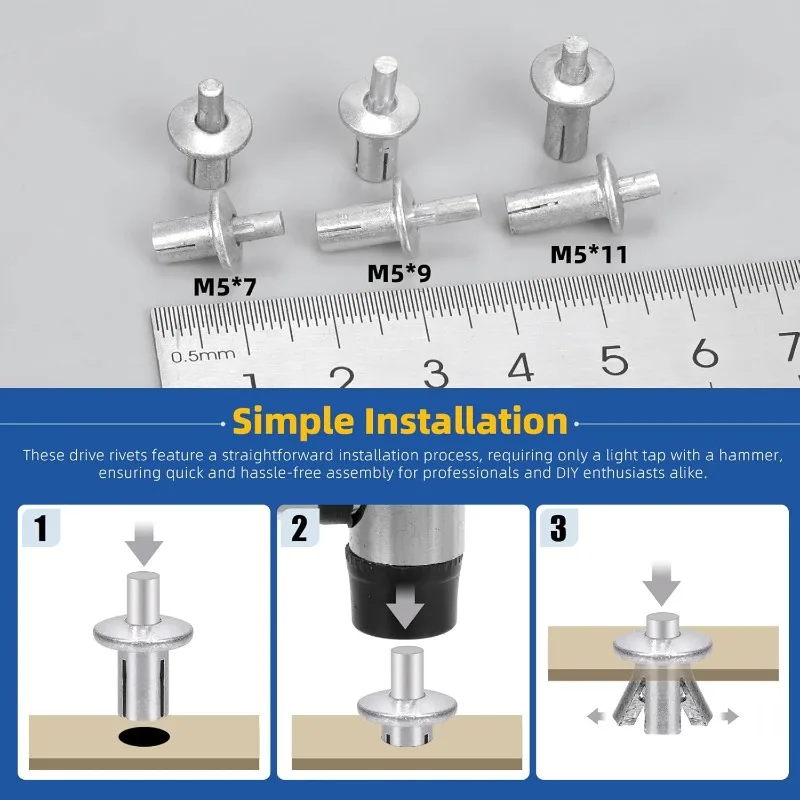 M5*7

M5*9

M5*11

0.5mm

1 2 3 4 5 6 7

Simple Installation

These drive rivets feature a straightforward installation process, requiring only a light tap with a hammer, ensuring quick and hassle-free assembly for professionals and DIY enthusiasts alike.

1

2

3