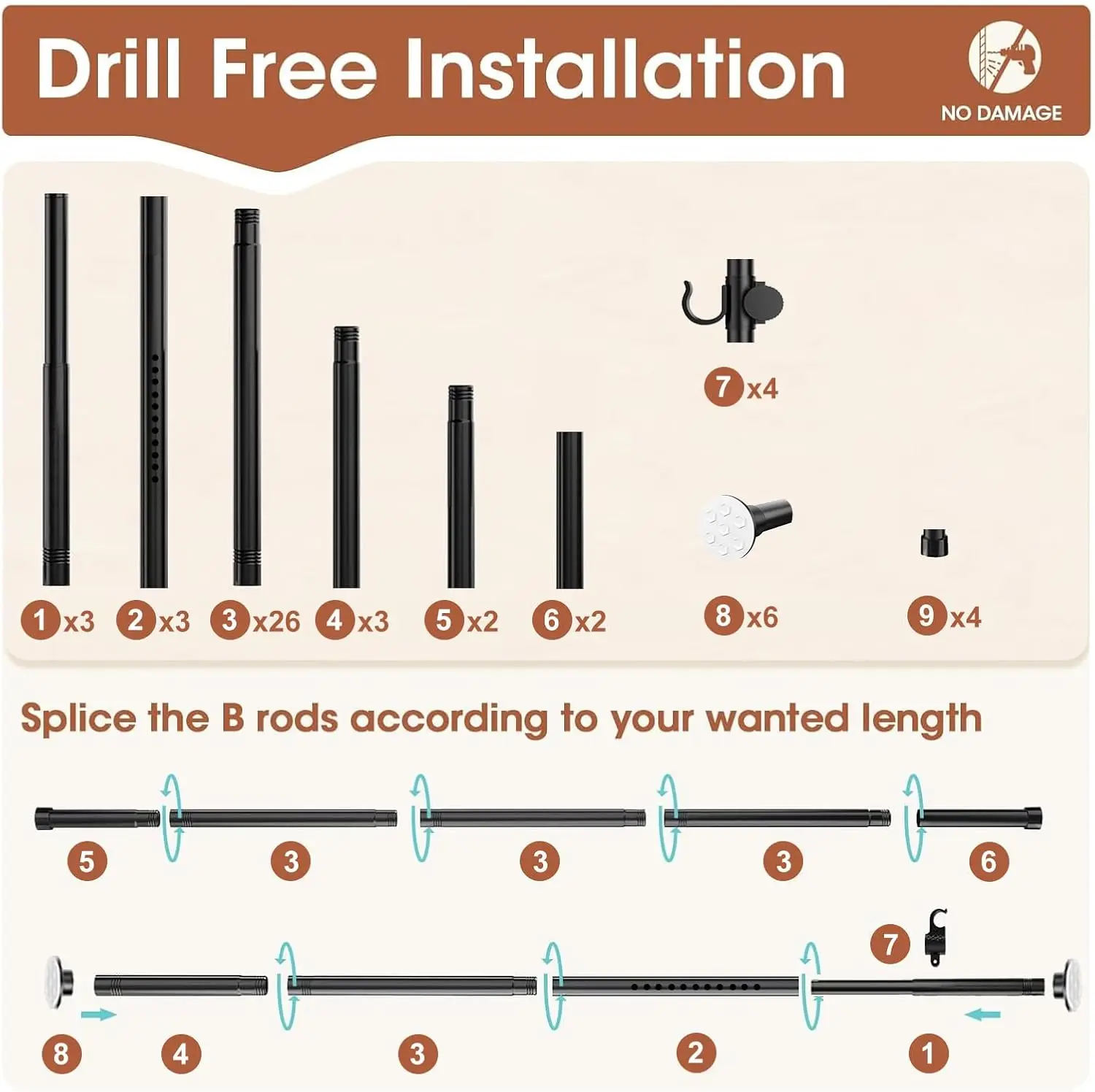 Drill Free Installation

NO DAMAGE

1 x3 2 x3 3 x26 4 x3 5 x2 6 x2

7 x4

8 x6

9 x4

Splice the B rods according to your wanted length

5 3 3 3 6

7

8 4 3 2 1