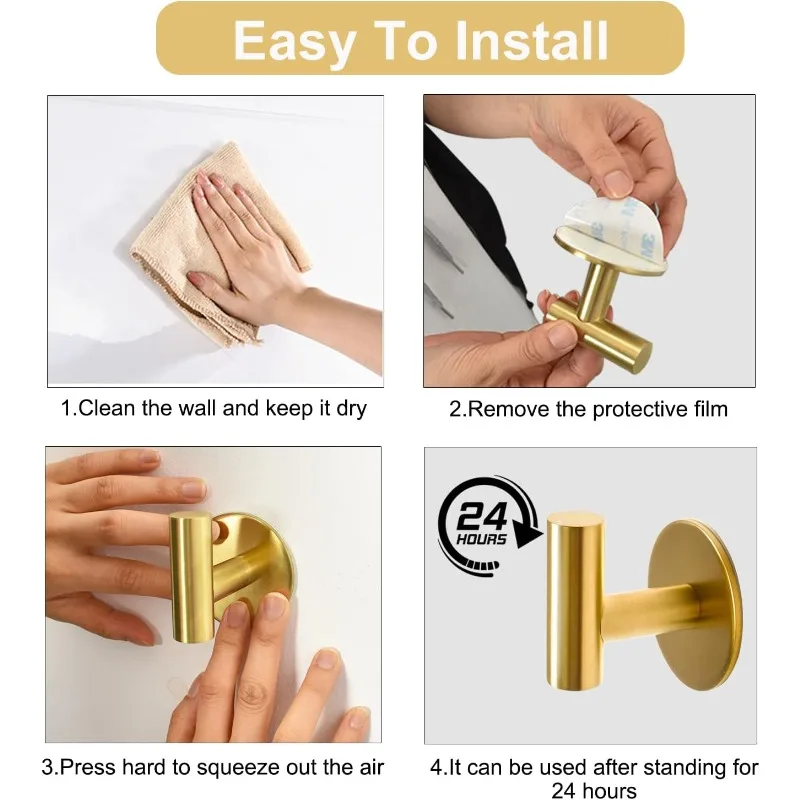 Easy To Install

1.Clean the wall and keep it dry

3M

2.Remove the protective film

3.Press hard to squeeze out the air

24 HOURS

4.It can be used after standing for 24 hours