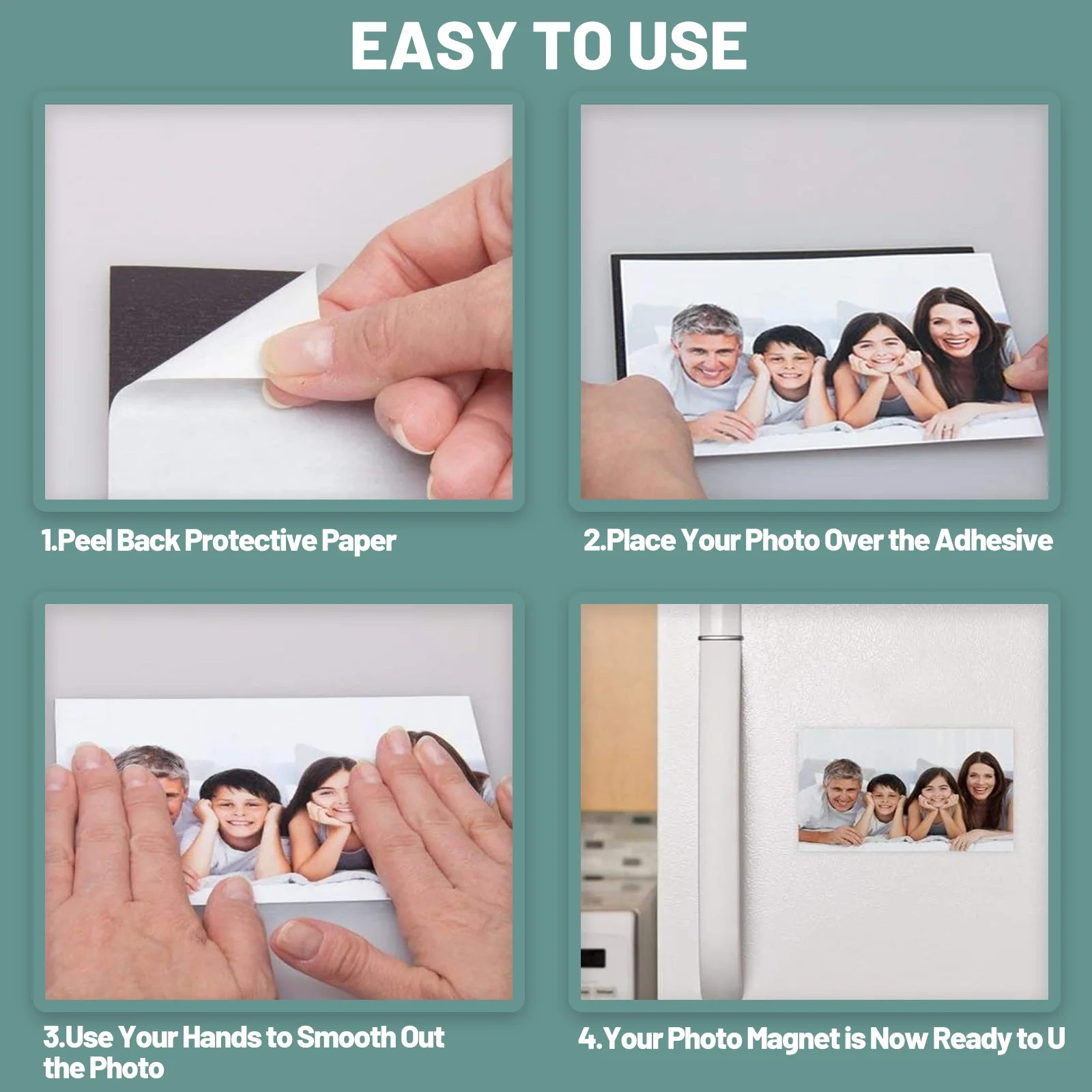 EASY TO USE

1.Peel Back Protective Paper

2.Place Your Photo Over the Adhesive

3.Use Your Hands to Smooth Out the Photo

4.Your Photo Magnet is Now Ready to U