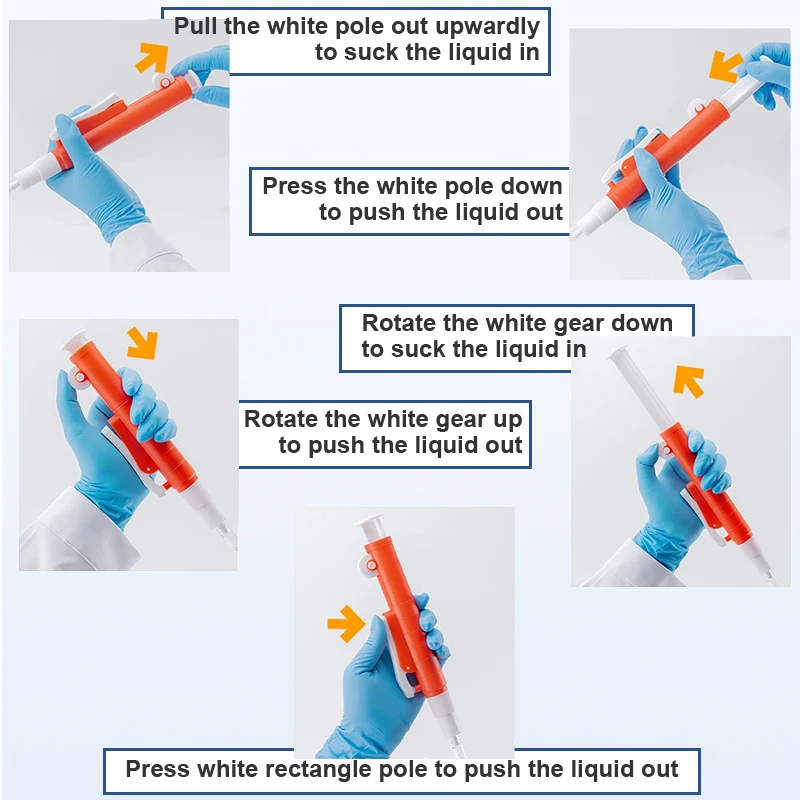 Pull the white pole out upwardly to suck the liquid in

Press the white pole down to push the liquid out

Rotate the white gear down to suck the liquid in

Rotate the white gear up to push the liquid out

Press white rectangle pole to push the liquid out