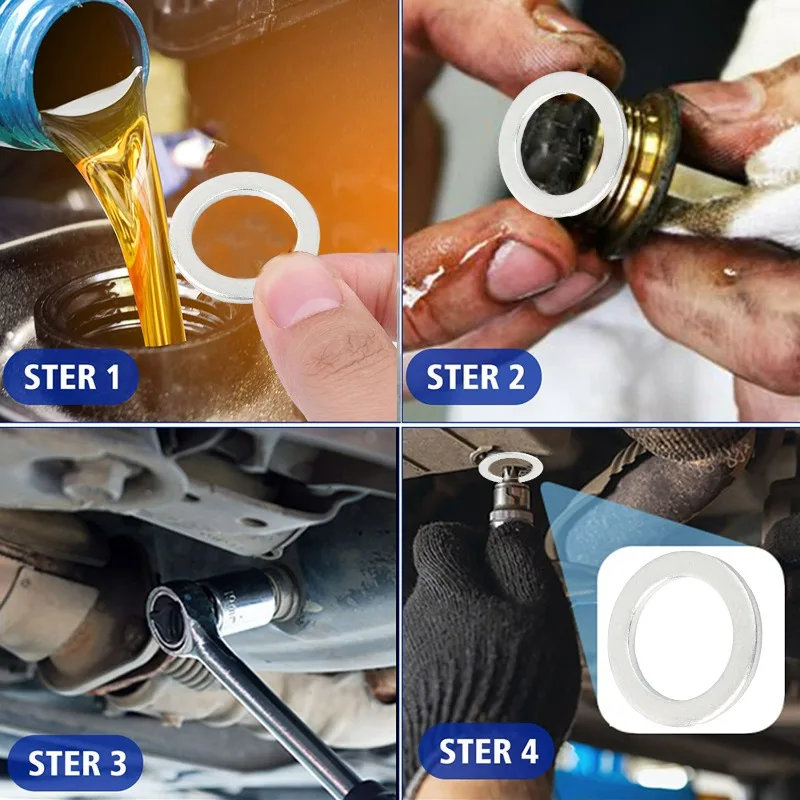 STER 1

STER 2

STER 3

STER 4