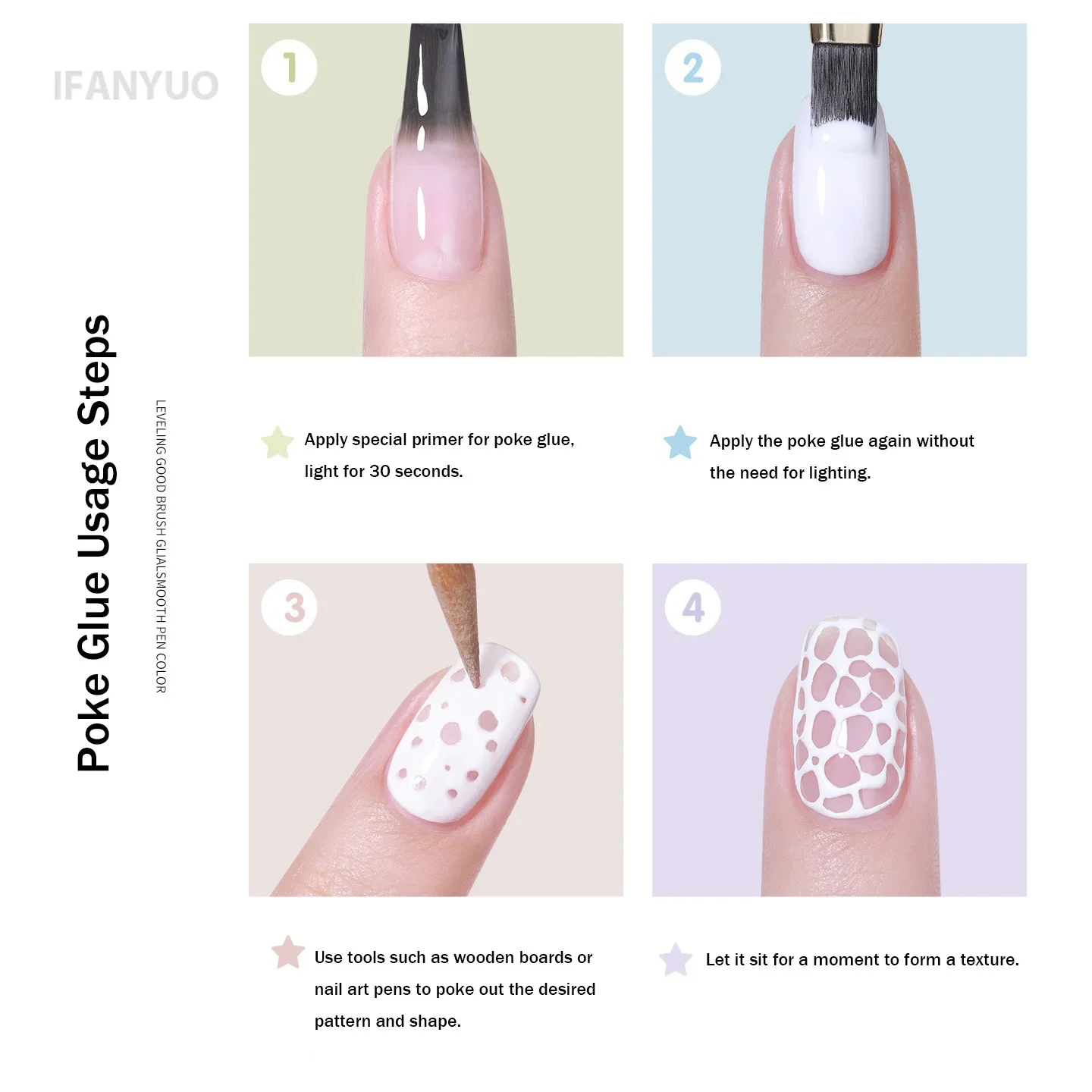 IFANYUO

Poke Glue Usage Steps

LEVELING GOOD BRUSH GLIALSMOOTH PEN COLOR

1

Apply special primer for poke glue, light for 30 seconds.

2

Apply the poke glue again without the need for lighting.

3

Use tools such as wooden boards or nail art pens to poke out the desired pattern and shape.

4

Let it sit for a moment to form a texture.