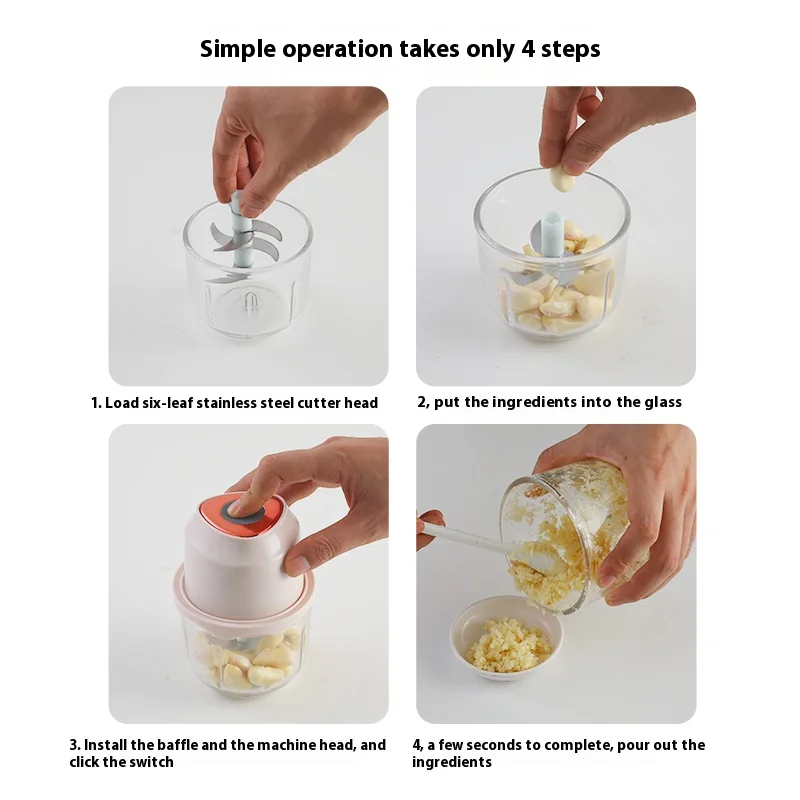 Simple operation takes only 4 steps

1. Load six-leaf stainless steel cutter head

2, put the ingredients into the glass

3. Install the baffle and the machine head, and click the switch

4, a few seconds to complete, pour out the ingredients