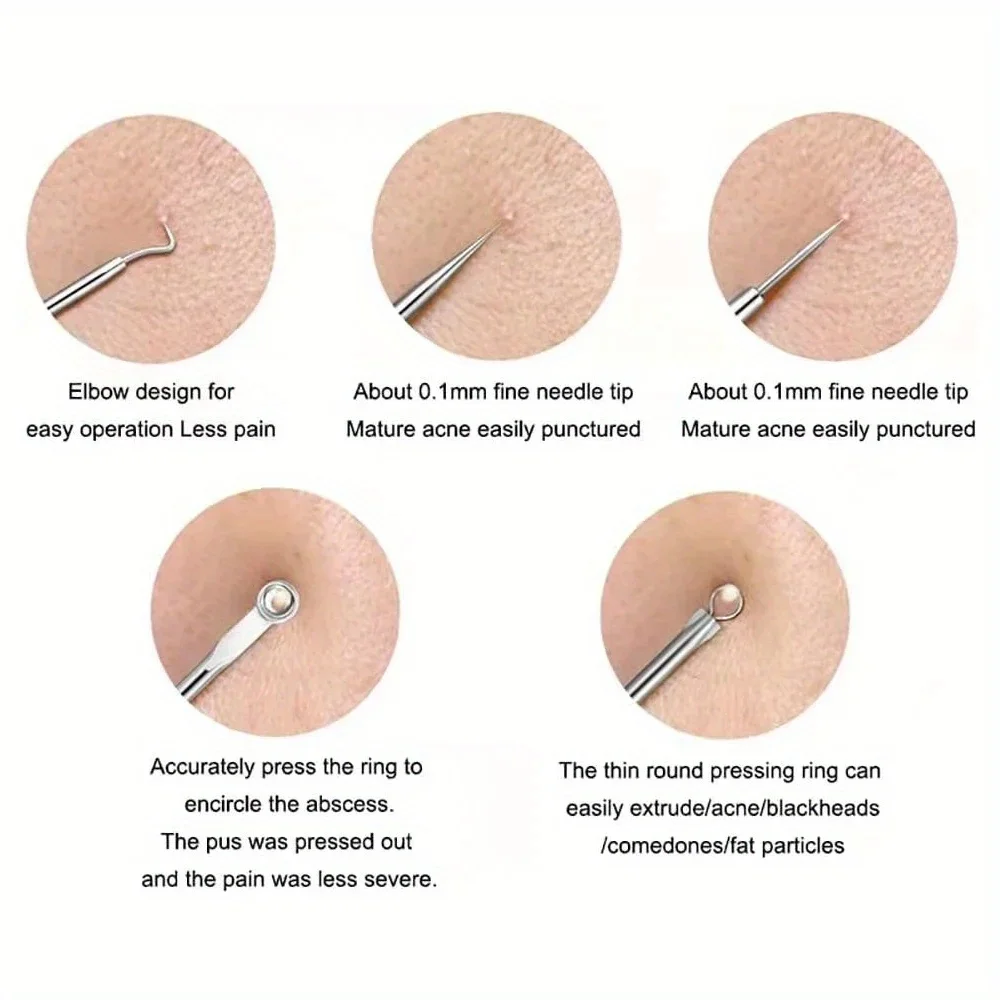 Elbow design for
easy operation Less pain

About 0.1mm fine needle tip
Mature acne easily punctured

About 0.1mm fine needle tip
Mature acne easily punctured

Accurately press the ring to
encircle the abscess.
The pus was pressed out
and the pain was less severe.

The thin round pressing ring can
easily extrude/acne/blackheads
/comedones/fat particles