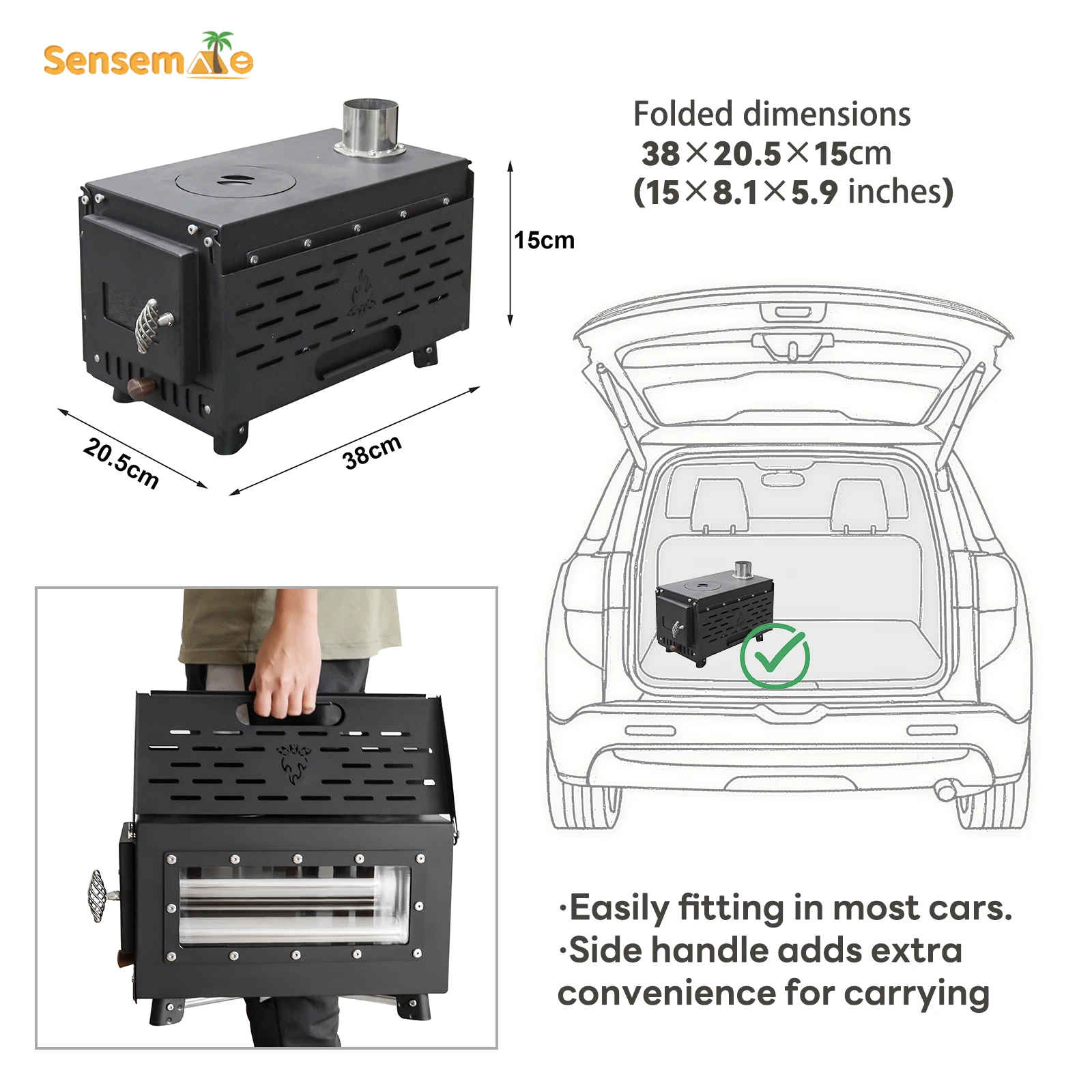 Sensemate

Folded dimensions
38×20.5×15cm
(15×8.1×5.9 inches)

15cm

20.5cm

38cm

·Easily fitting in most cars.
·Side handle adds extra convenience for carrying