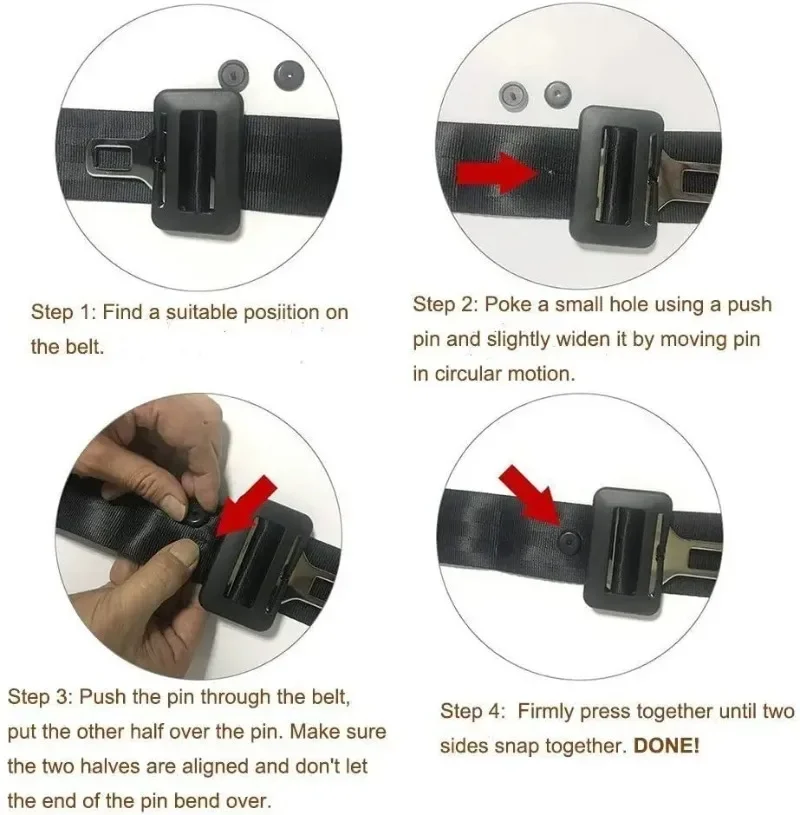 Step 1: Find a suitable posiition on the belt.

Step 2: Poke a small hole using a push pin and slightly widen it by moving pin in circular motion.

Step 3: Push the pin through the belt, put the other half over the pin. Make sure the two halves are aligned and don't let the end of the pin bend over.

Step 4: Firmly press together until two sides snap together. DONE!