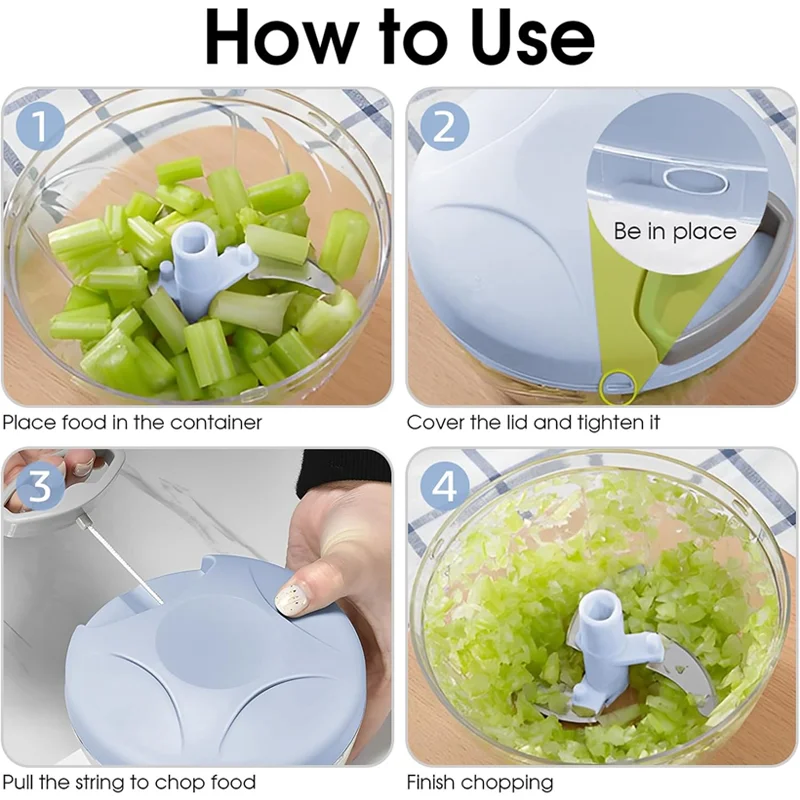 How to Use

1

Place food in the container

2

Be in place

Cover the lid and tighten it

3

Pull the string to chop food

4

Finish chopping