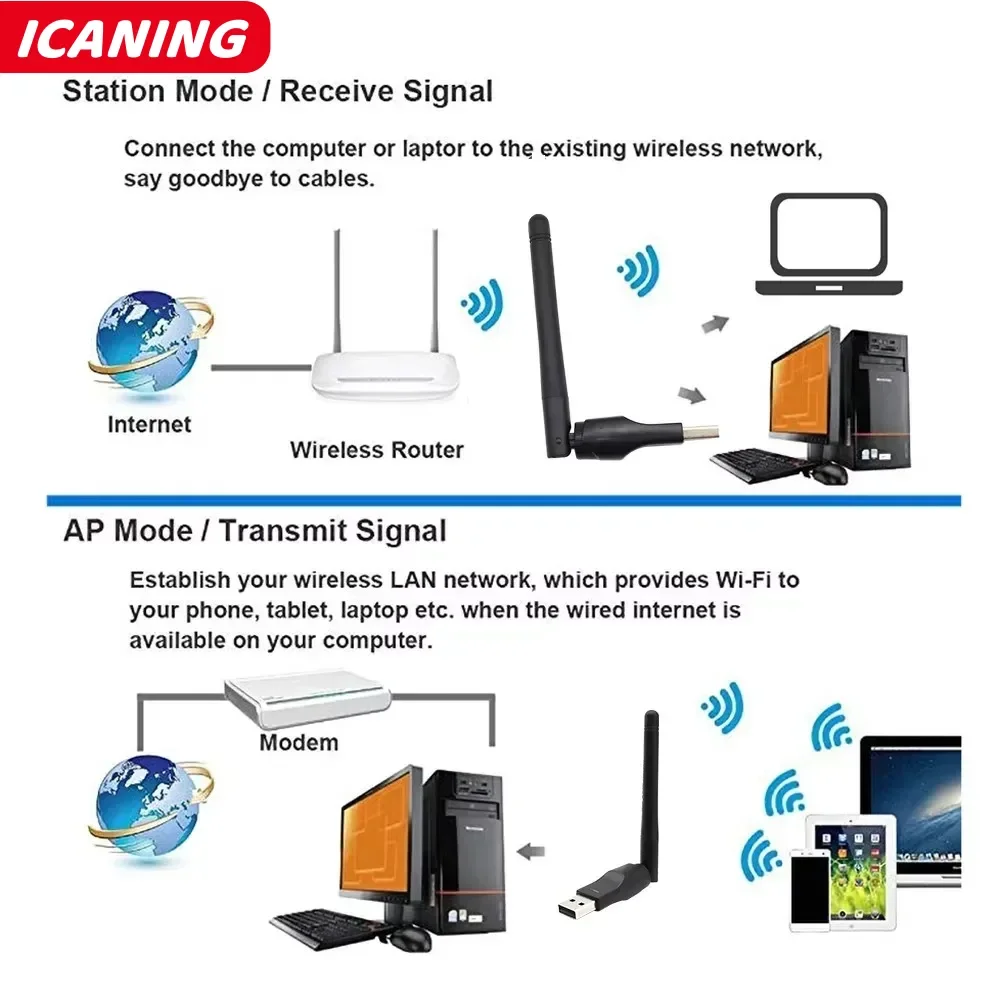 ICANING

Station Mode / Receive Signal

Connect the computer or laptor to the existing wireless network, say goodbye to cables.

Internet

Wireless Router

AP Mode / Transmit Signal

Establish your wireless LAN network, which provides Wi-Fi to your phone, tablet, laptop etc. when the wired internet is available on your computer.

Modem