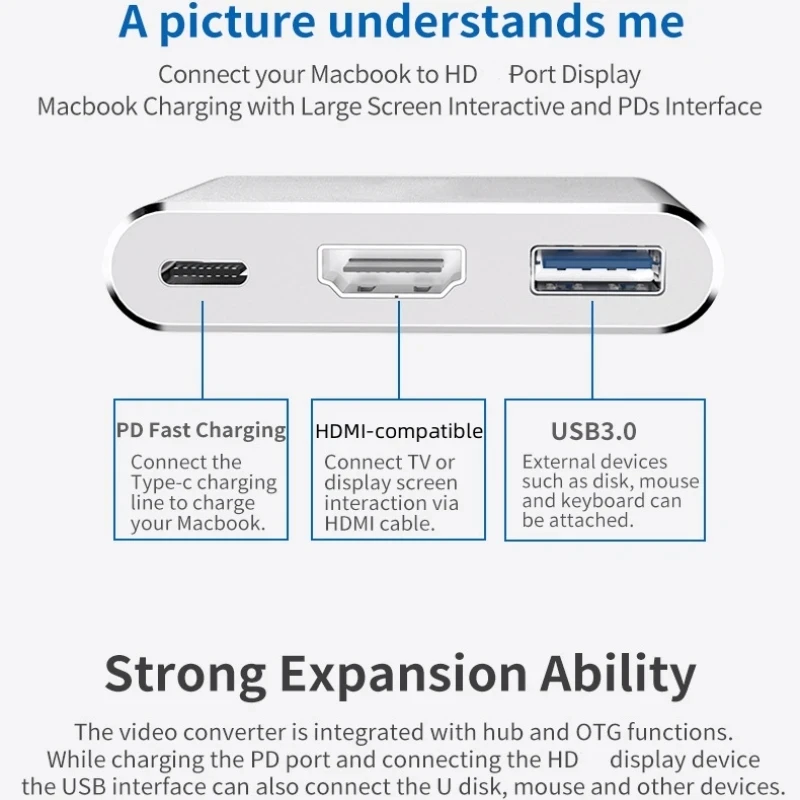 A picture understands me

Connect your Macbook to HD Port Display
Macbook Charging with Large Screen Interactive and PDs Interface

PD Fast Charging
Connect the Type-c charging line to charge your Macbook.

HDMI-compatible
Connect TV or display screen interaction via HDMI cable.

USB3.0
External devices such as disk, mouse and keyboard can be attached.

Strong Expansion Ability

The video converter is integrated with hub and OTG functions.
While charging the PD port and connecting the HD display device
the USB interface can also connect the U disk, mouse and other devices.