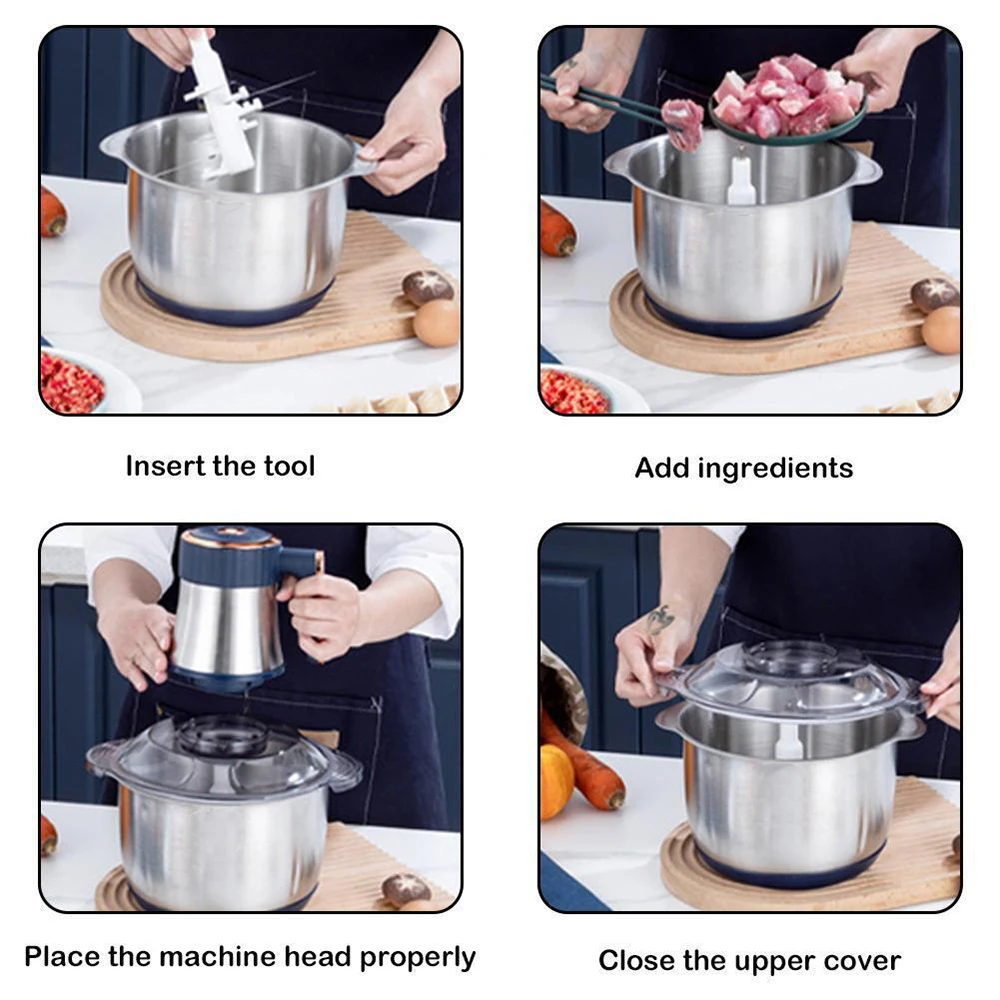 Insert the tool

Add ingredients

Place the machine head properly

Close the upper cover