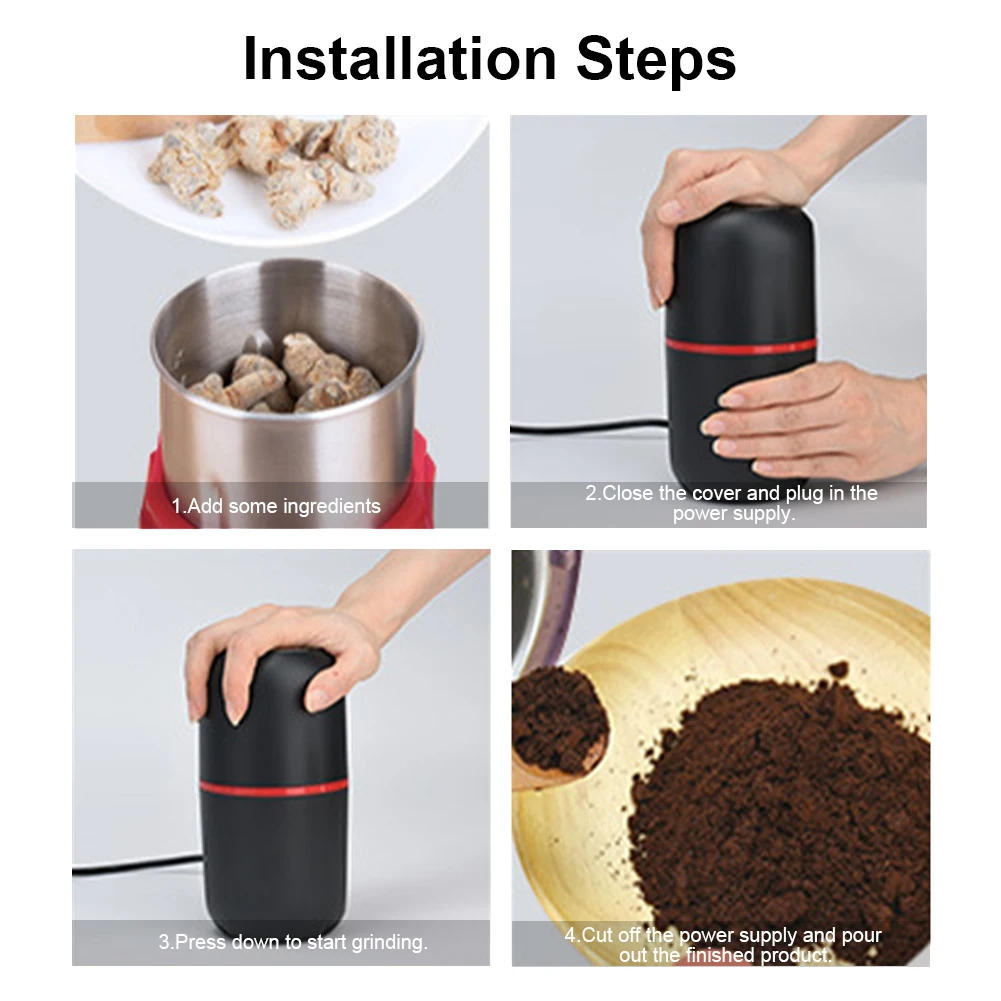 Installation Steps

1.Add some ingredients

2.Close the cover and plug in the power supply.

3.Press down to start grinding.

4.Cut off the power supply and pour out the finished product.