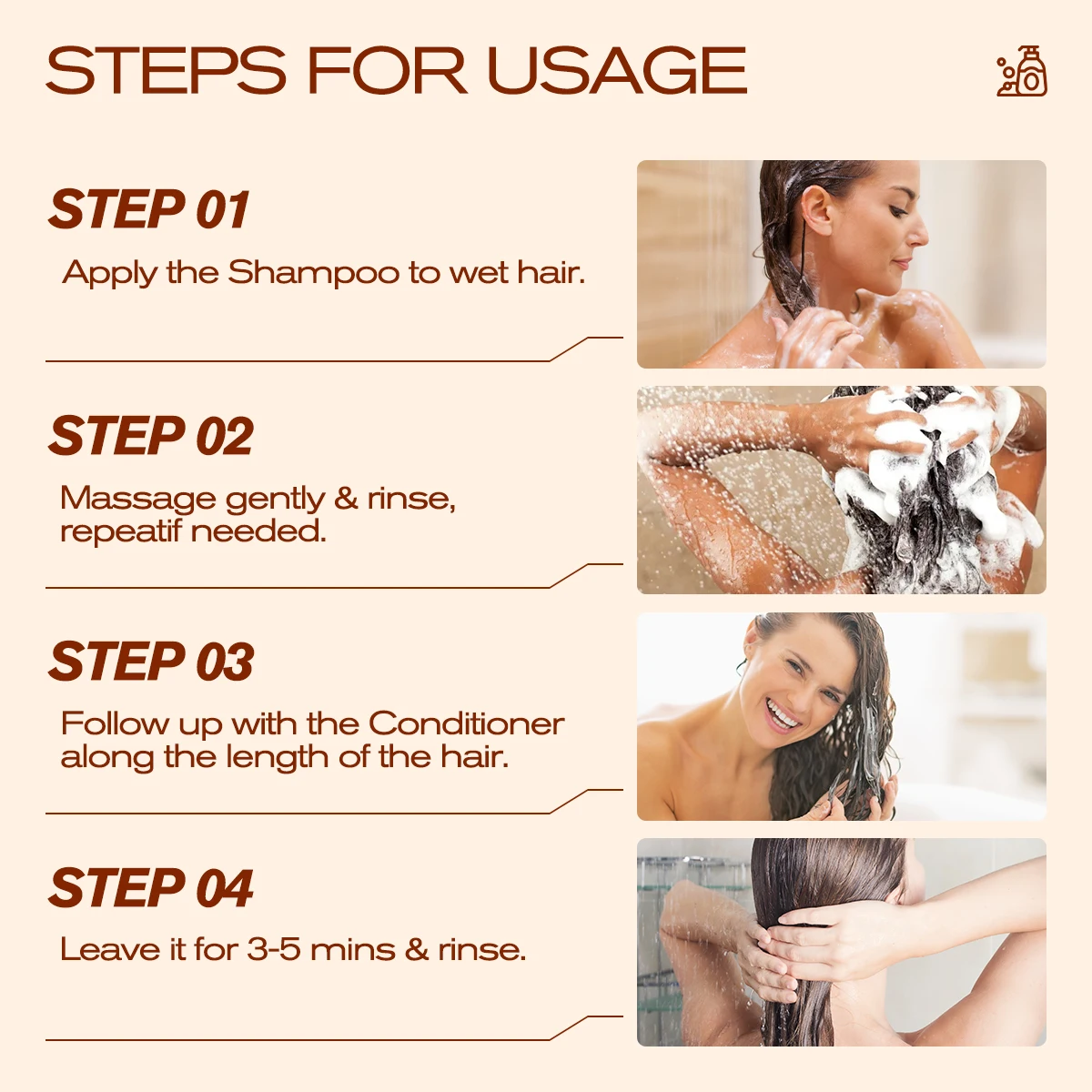 STEPS FOR USAGE

STEP 01

Apply the Shampoo to wet hair.

STEP 02

Massage gently & rinse, repeatif needed.

STEP 03

Follow up with the Conditioner along the length of the hair.

STEP 04

Leave it for 3-5 mins & rinse.