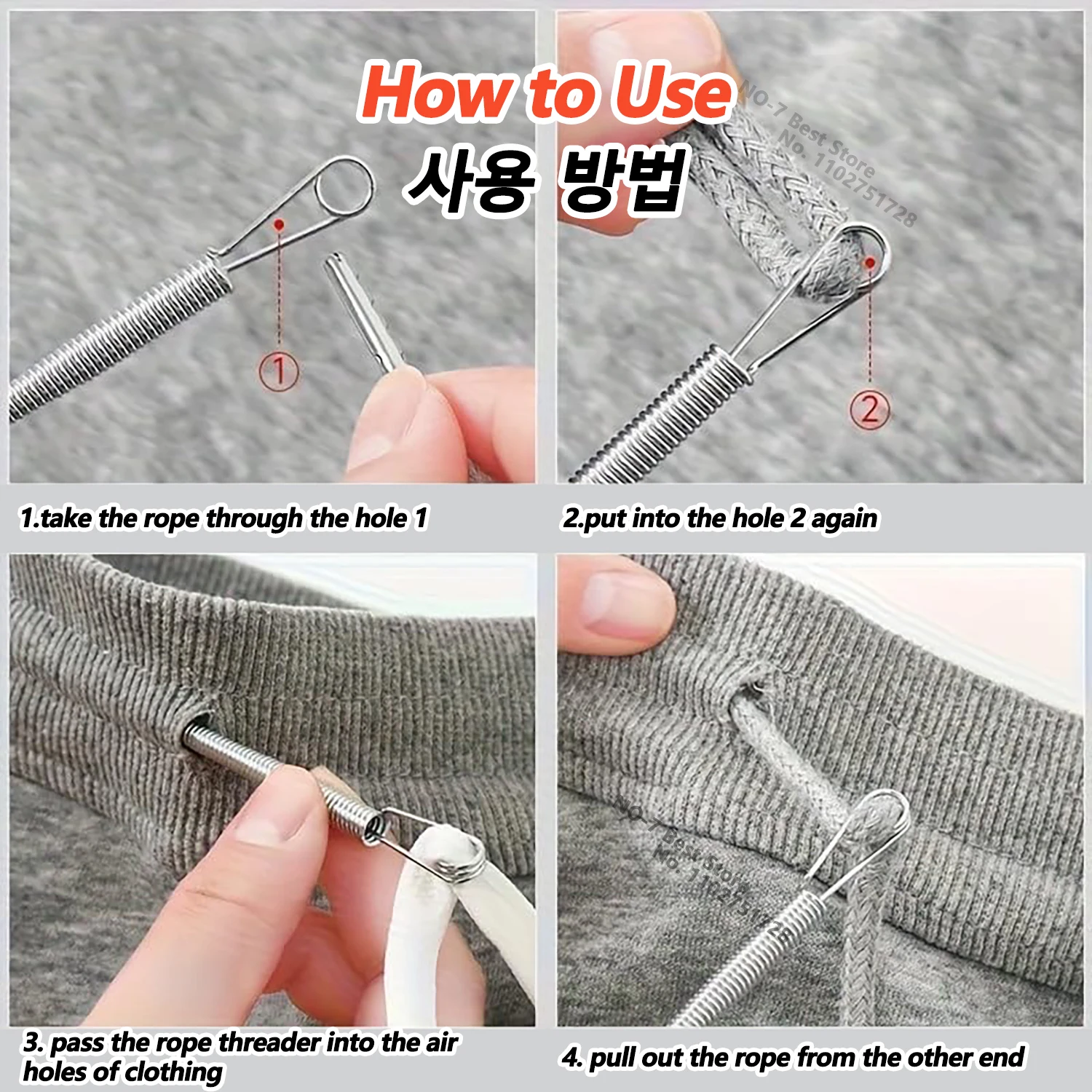 How to Use
사용 방법

NO-7 Best Store
No. 1102751728

1

2

1.take the rope through the hole 1

2.put into the hole 2 again

NO-7 Best Store
No. 1102751728

3. pass the rope threader into the air holes of clothing

4. pull out the rope from the other end