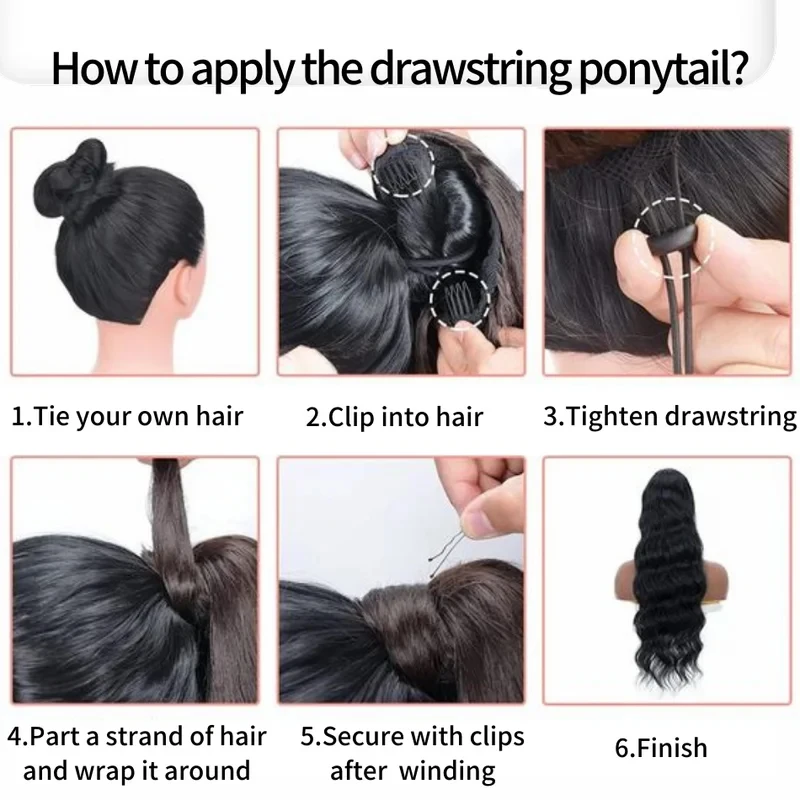 How to apply the drawstring ponytail?

1.Tie your own hair

2.Clip into hair

3.Tighten drawstring

4.Part a strand of hair and wrap it around

5.Secure with clips after winding

6.Finish