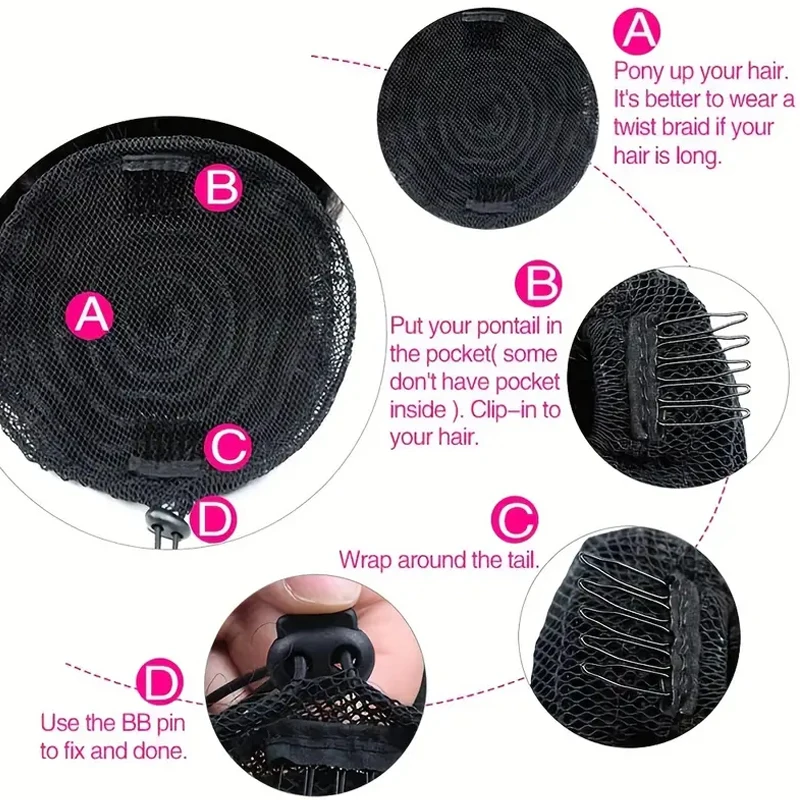 B

A

C

D

A
Pony up your hair. It's better to wear a twist braid if your hair is long.

B
Put your pontail in the pocket( some don't have pocket inside ). Clip–in to your hair.

C
Wrap around the tail.

D
Use the BB pin to fix and done.