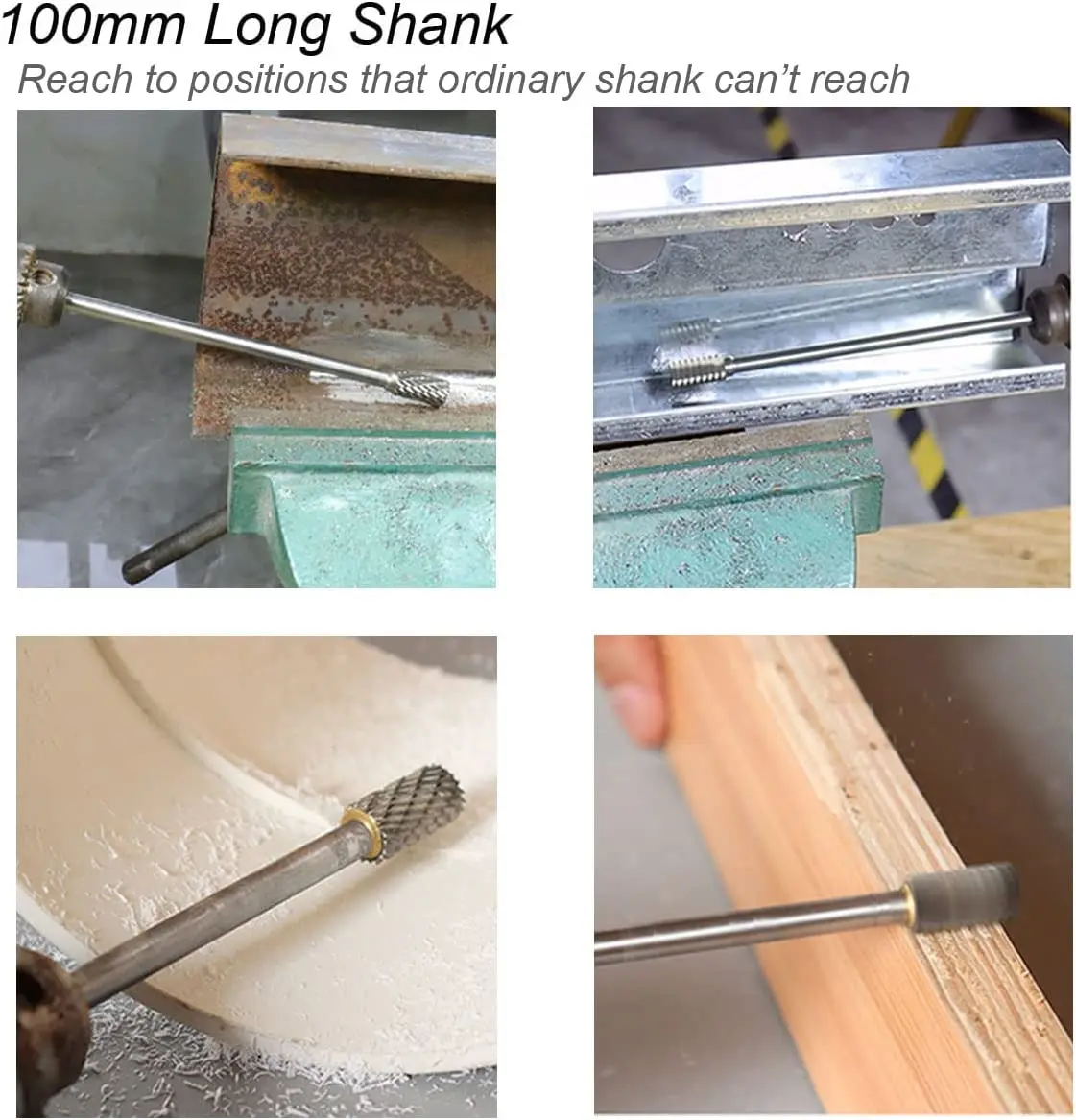 100mm Long Shank
Reach to positions that ordinary shank can't reach